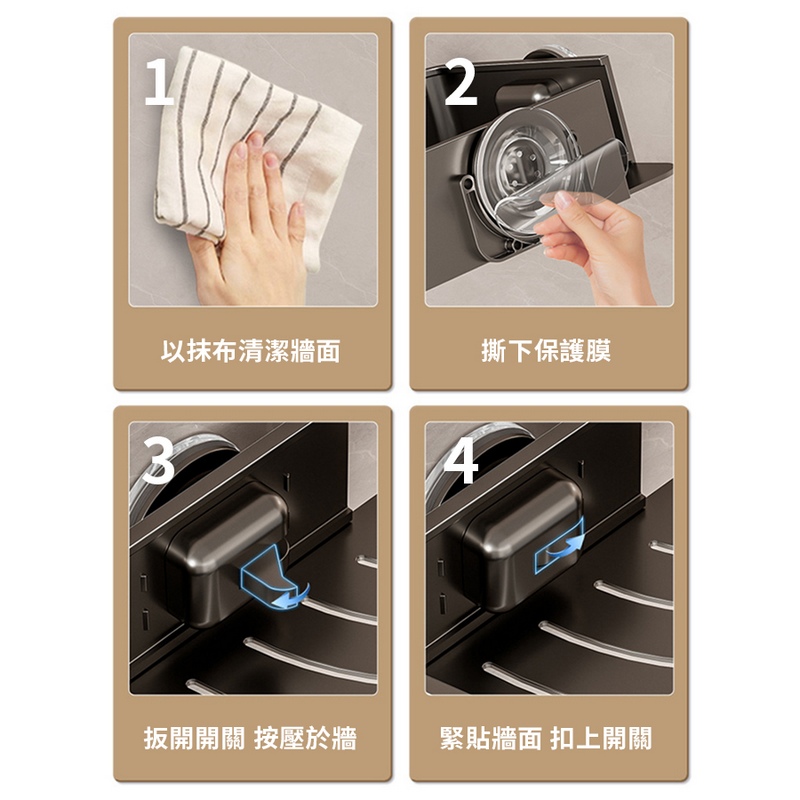 1

以抹布清潔牆面

2

撕下保護膜

3

扳開開關 按壓於牆

4

緊貼牆面 扣上開關