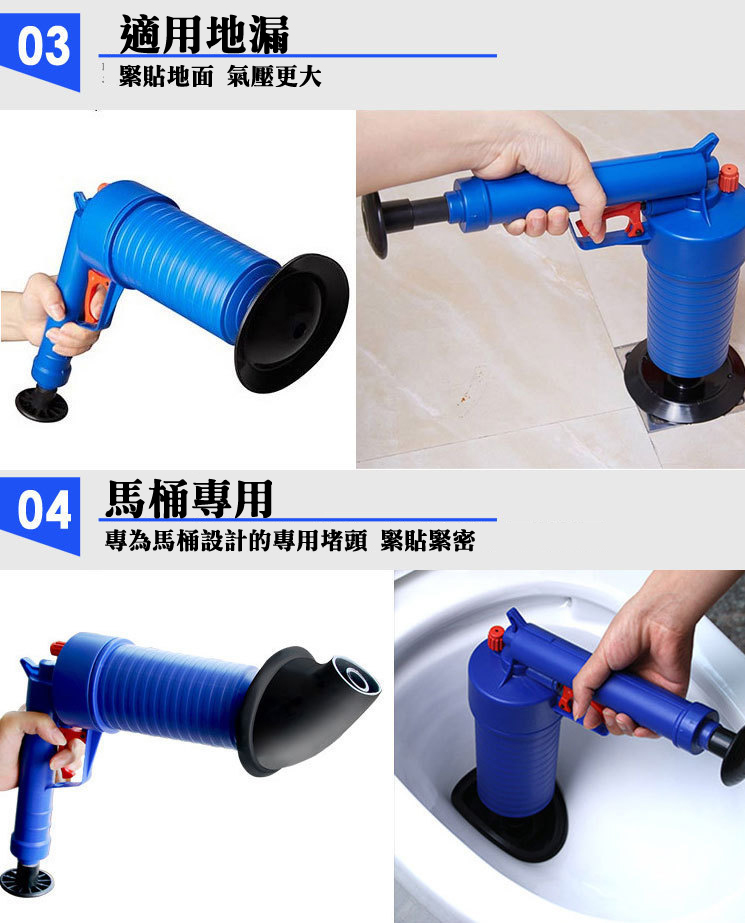 03
適用地漏
緊貼地面 氣壓更大

04
馬桶專用
專為馬桶設計的專用堵頭 緊貼緊密