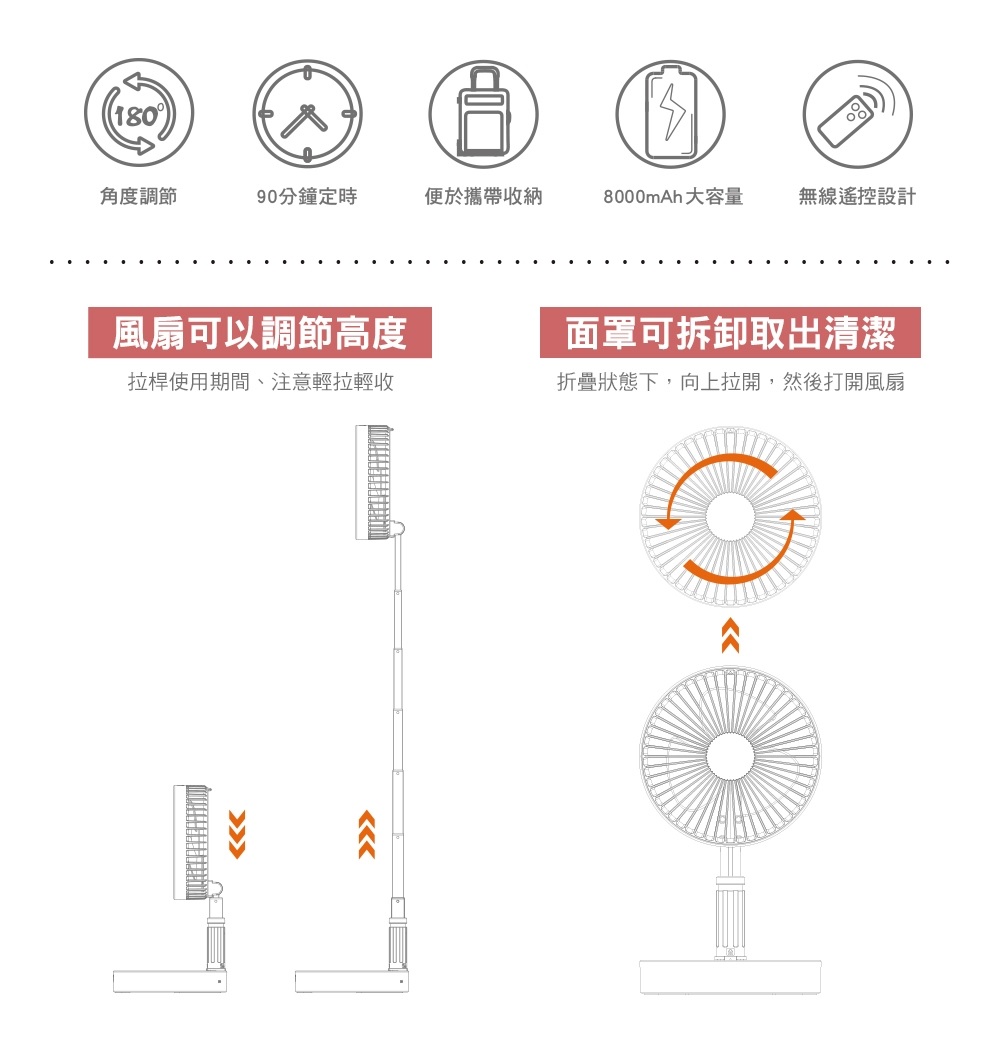 180°

角度調節

90分鐘定時

便於攜帶收納

8000mAh大容量

無線遙控設計

風扇可以調節高度

拉桿使用期間、注意輕拉輕收

面罩可拆卸取出清潔

折疊狀態下，向上拉開，然後打開風扇