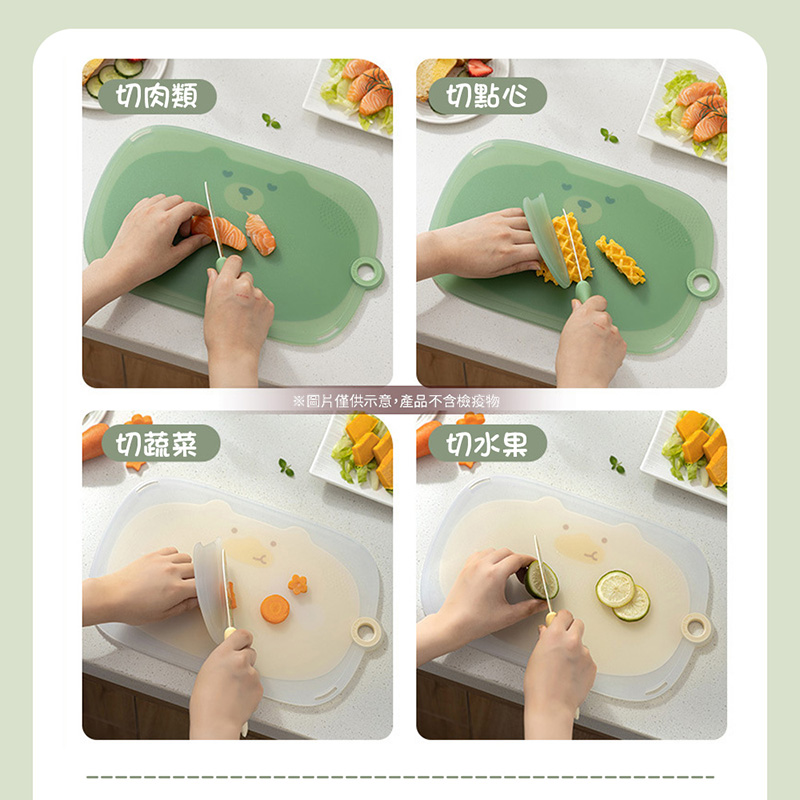 切肉類

切點心

※圖片僅供示意，產品不含檢疫物

切蔬菜

切水果