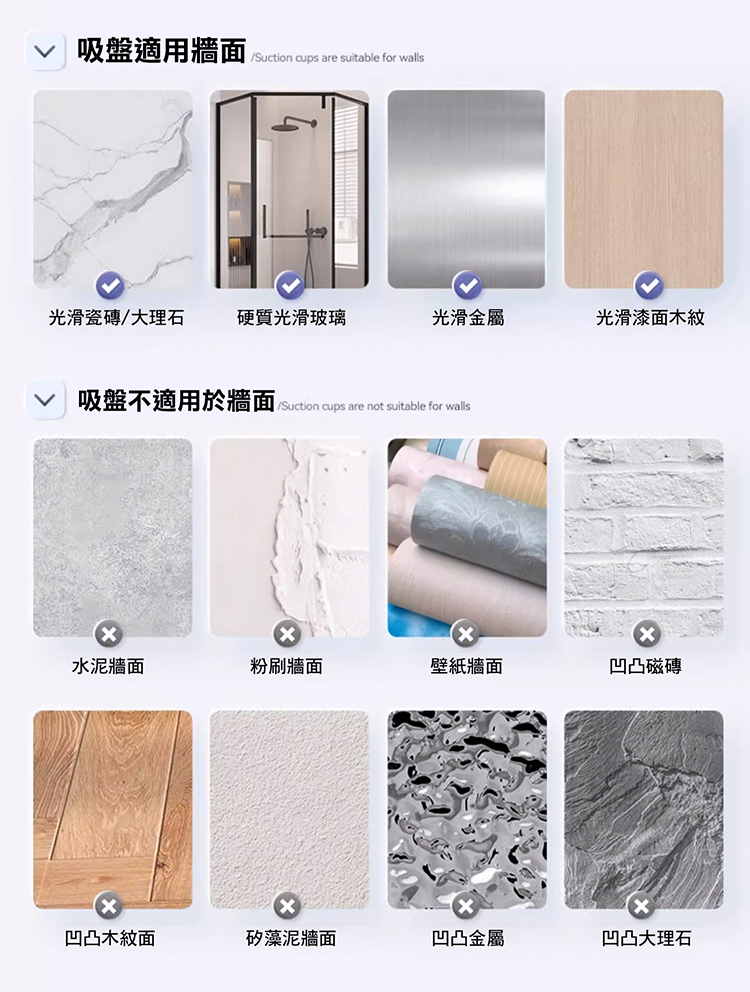 吸盤適用牆面 /Suction cups are suitable for walls

光滑瓷磚/大理石
硬質光滑玻璃
光滑金屬
光滑漆面木紋

吸盤不適用於牆面 /Suction cups are not suitable for walls

水泥牆面
粉刷牆面
壁紙牆面
凹凸磁磚

凹凸木紋面
矽藻泥牆面
凹凸金屬
凹凸大理石