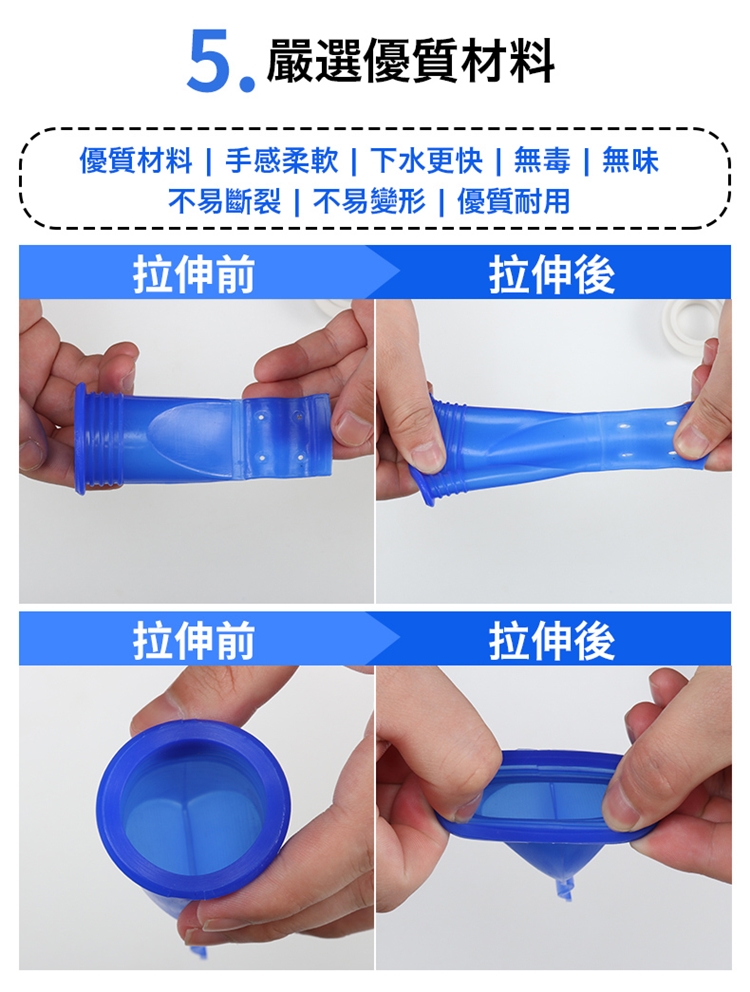 5. 嚴選優質材料

優質材料 | 手感柔軟 | 下水更快 | 無毒 | 無味
不易斷裂 | 不易變形 | 優質耐用

拉伸前

拉伸後

拉伸前

拉伸後