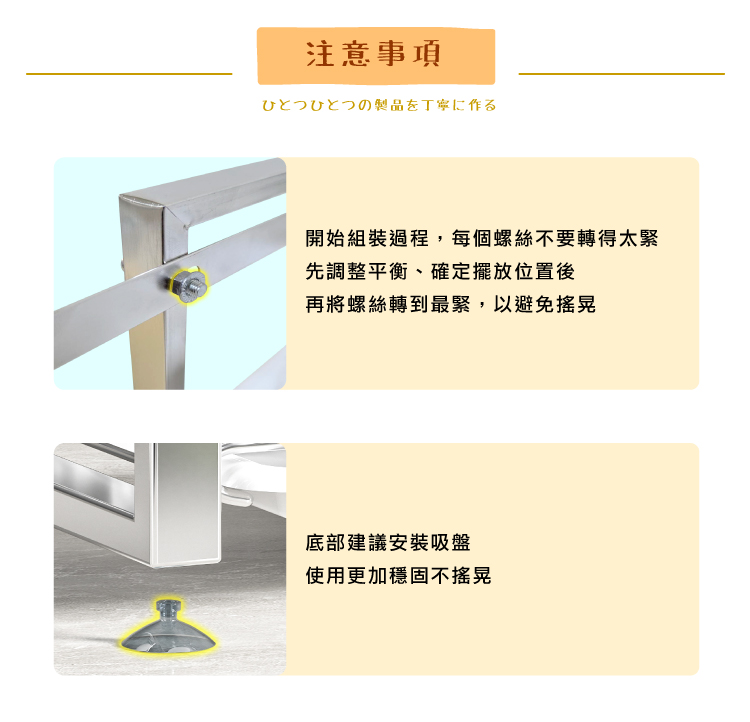 注意事項

ひとつひとつの製品を丁寧に作る

開始組裝過程，每個螺絲不要轉得太緊
先調整平衡、確定擺放位置後
再將螺絲轉到最緊，以避免搖晃

底部建議安裝吸盤
使用更加穩固不搖晃