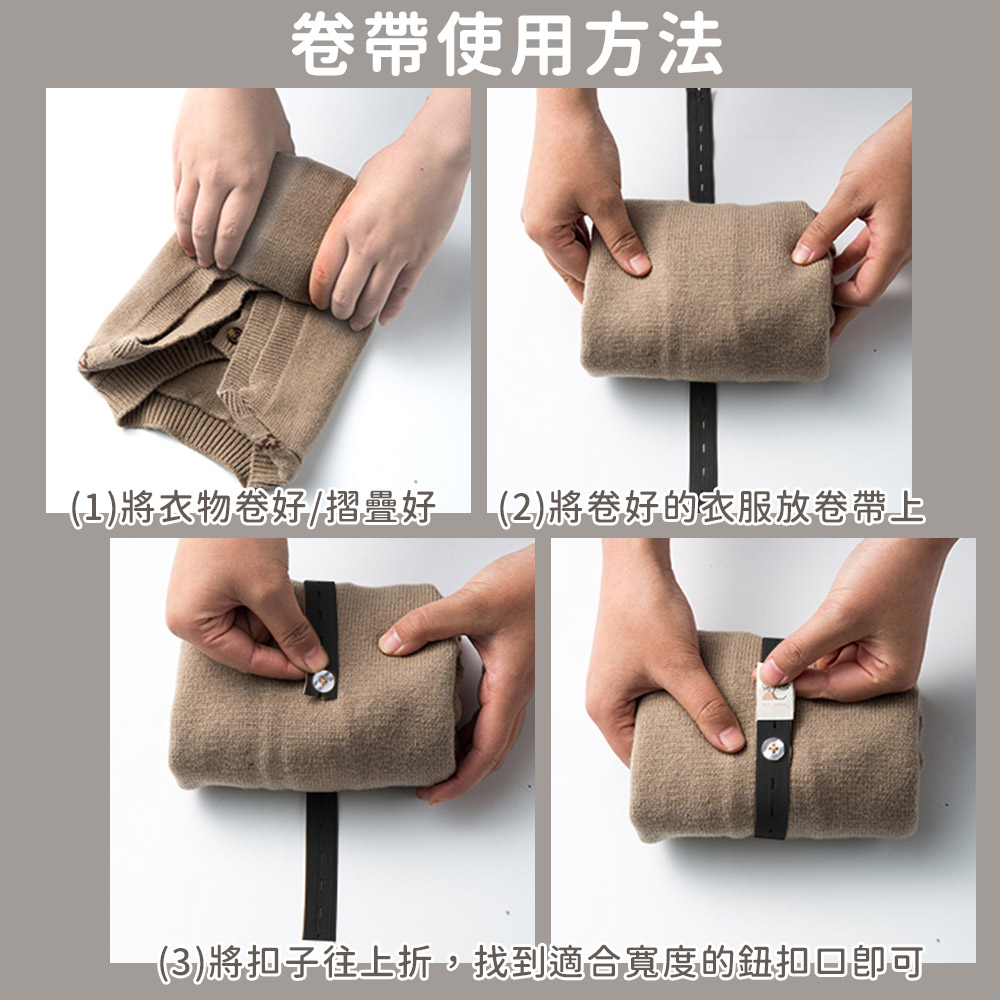 卷帶使用方法

(1)將衣物卷好/摺疊好

(2)將卷好的衣服放卷帶上

(3)將扣子往上折，找到適合寬度的鈕扣口即可