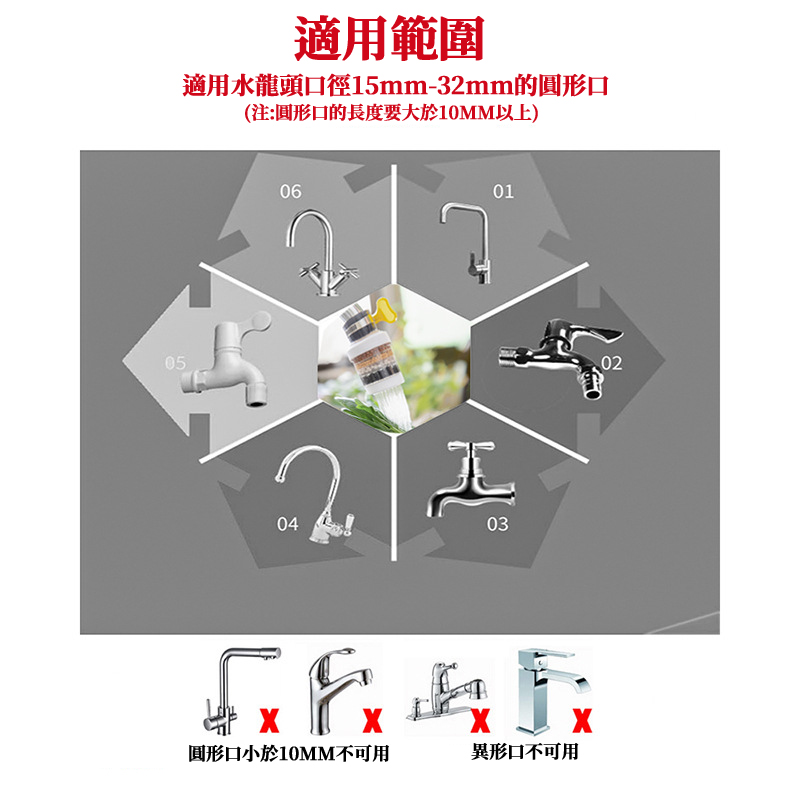 適用範圍

適用水龍頭口徑15mm-32mm的圓形口
(注:圓形口的長度要大於10MM以上)

06

01

05

02

04

03

X X X X

圓形口小於10MM不可用

異形口不可用