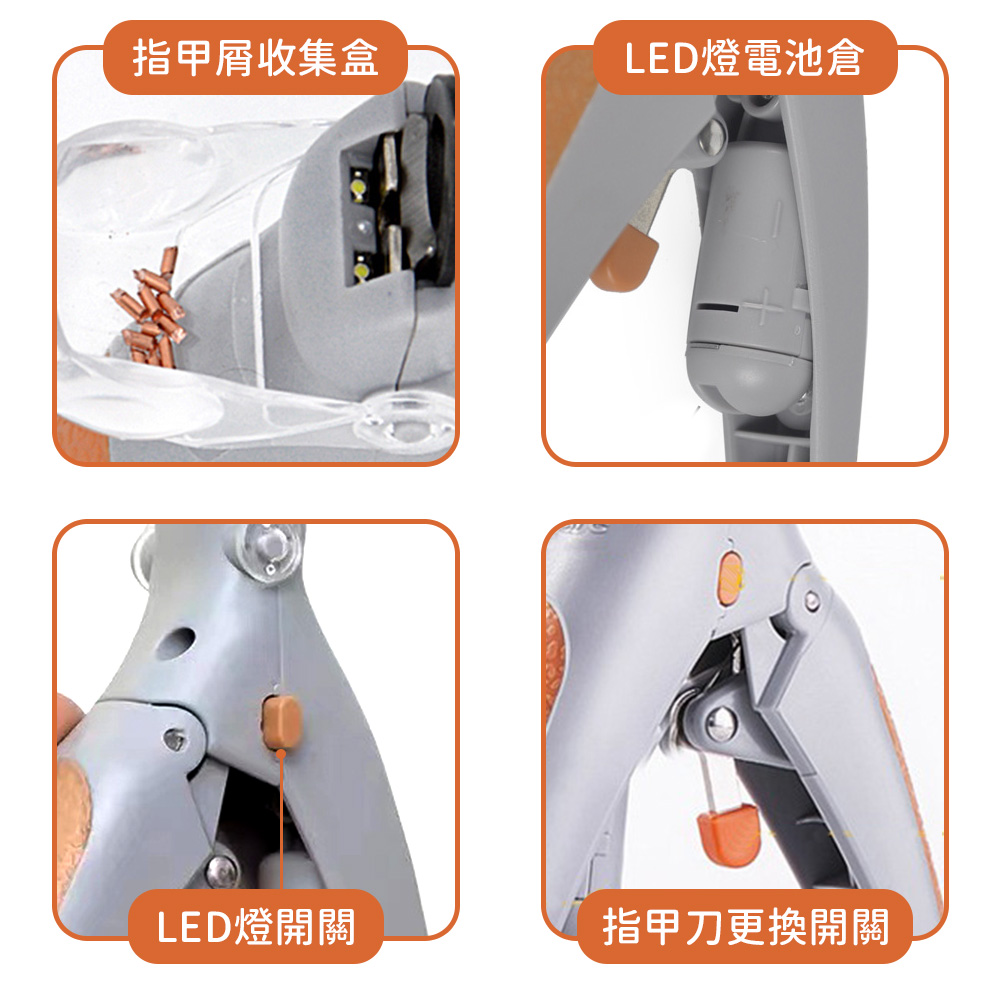 指甲屑收集盒

LED燈電池倉

LED燈開關

指甲刀更換開關