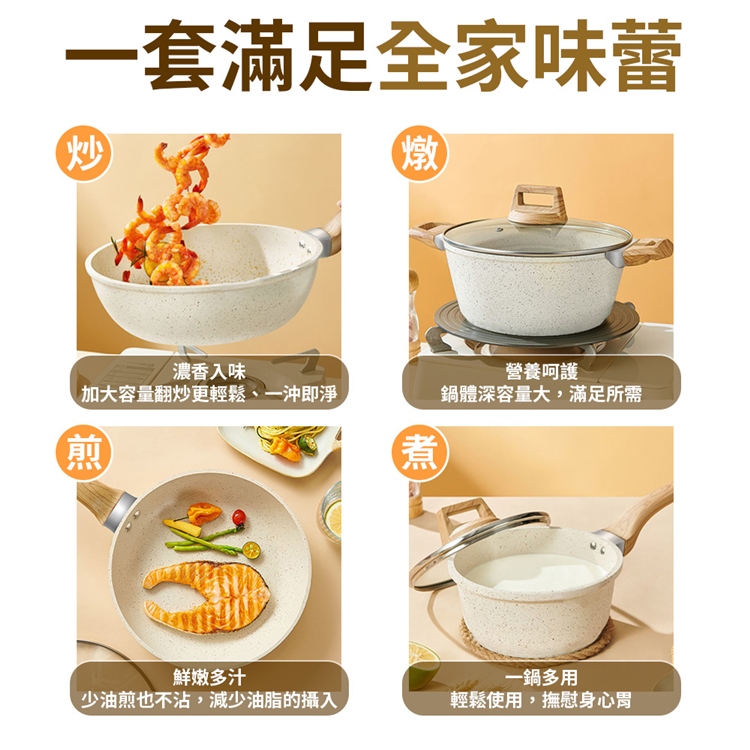 一套滿足全家味蕾

炒

濃香入味
加大容量翻炒更輕鬆、一沖即淨

燉

營養呵護
鍋體深容量大，滿足所需

煎

鮮嫩多汁
少油煎也不沾，減少油脂的攝入

煮

一鍋多用
輕鬆使用，撫慰身心胃