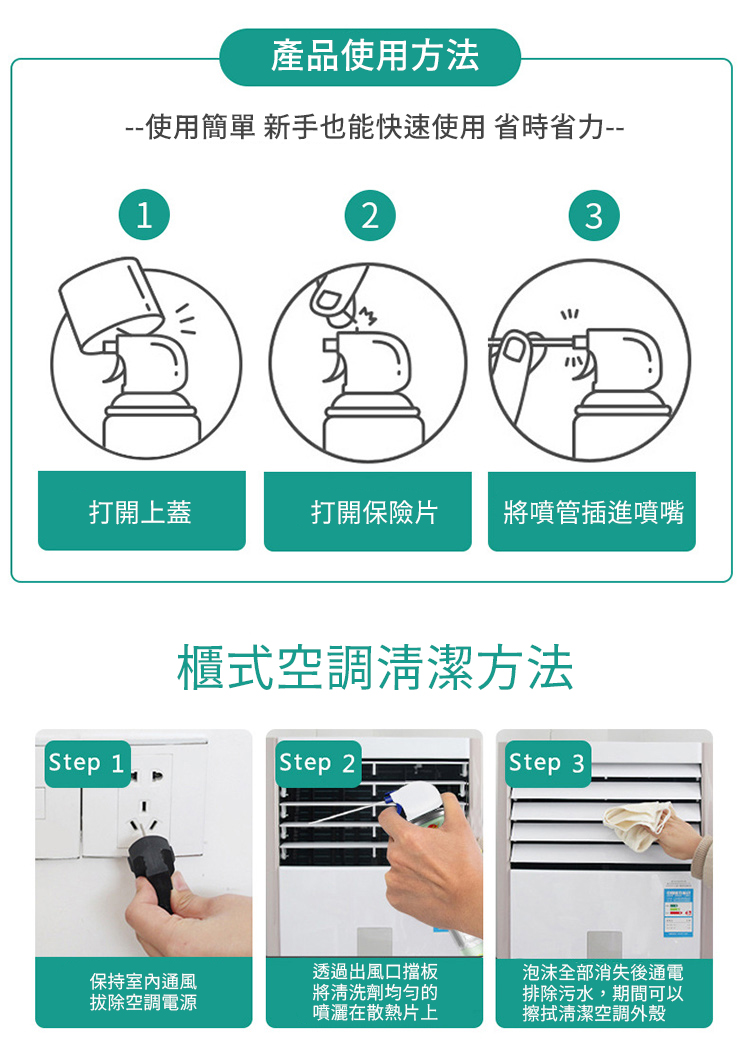 產品使用方法

--使用簡單 新手也能快速使用 省時省力--

1

2

3

打開上蓋

打開保險片

將噴管插進噴嘴

櫃式空調清潔方法

Step 1

保持室內通風
拔除空調電源

Step 2

透過出風口擋板
將清洗劑均勻的
噴灑在散熱片上

Step 3

泡沫全部消失後通電
排除污水，期間可以
擦拭清潔空調外殼