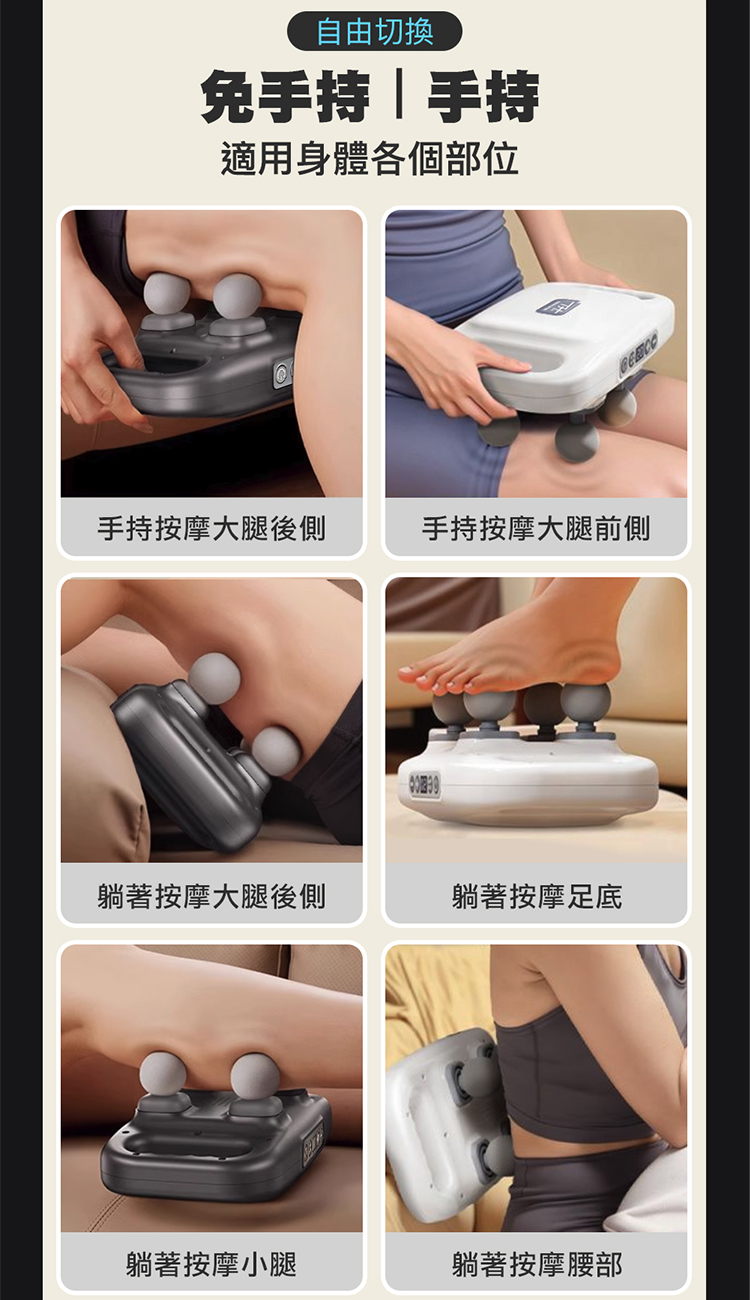 自由切換

免手持｜手持

適用身體各個部位

手持按摩大腿後側

手持按摩大腿前側

躺著按摩大腿後側

躺著按摩足底

躺著按摩小腿

躺著按摩腰部