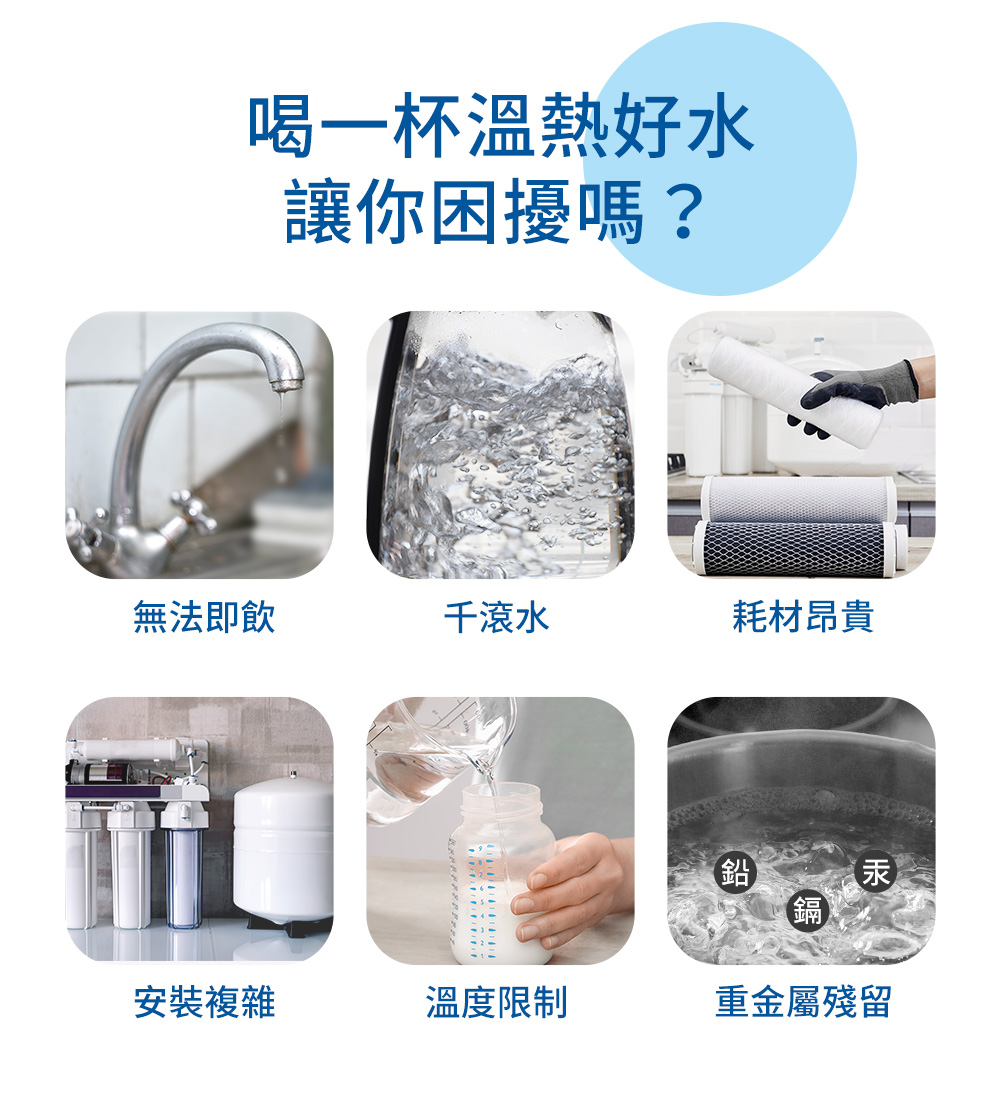 喝一杯溫熱好水
讓你困擾嗎？

無法即飲

千滾水

耗材昂貴

安裝複雜

溫度限制

鉛
汞
鎘

重金屬殘留