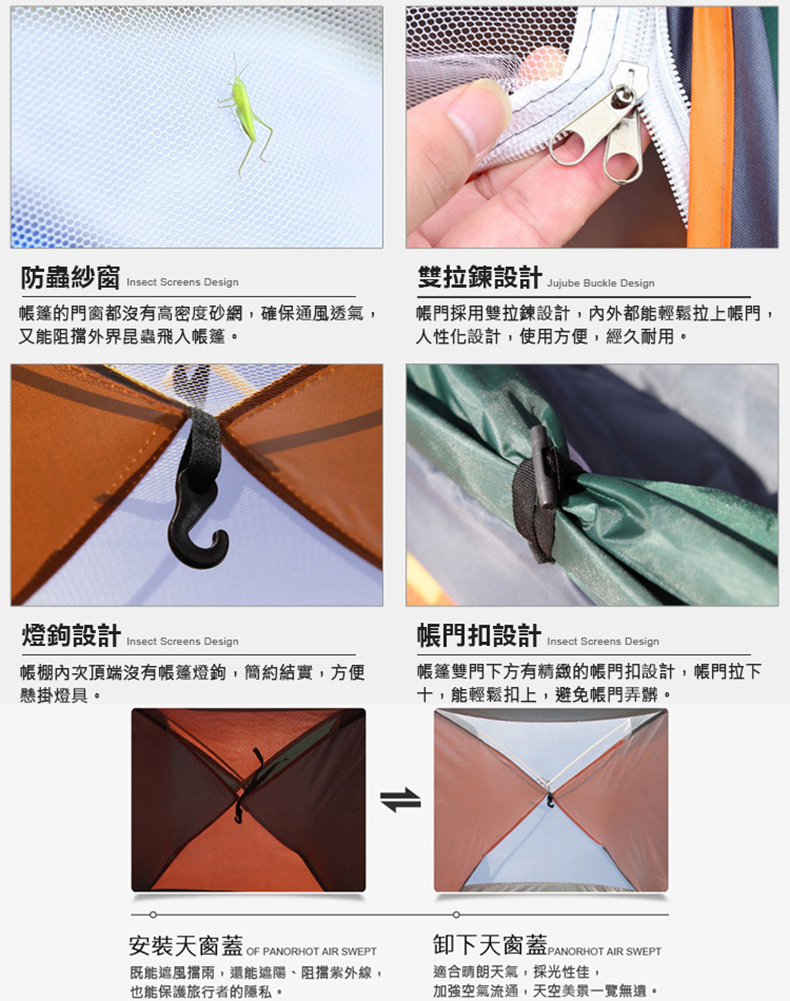 防蟲紗窗 Insect Screens Design

帳篷的門窗都沒有高密度砂網，確保通風透氣，又能阻擋外界昆蟲飛入帳篷。

雙拉鍊設計 Jujube Buckle Design

帳門採用雙拉鍊設計，內外都能輕鬆拉上帳門，人性化設計，使用方便，經久耐用。

燈鉤設計 Insect Screens Design

帳棚內次頂端沒有帳篷燈鉤，簡約結實，方便懸掛燈具。

帳門扣設計 Insect Screens Design

帳篷雙門下方有精緻的帳門扣設計，帳門拉下十，能輕鬆扣上，避免帳門弄髒。

安裝天窗蓋 OF PANORHOT AIR SWEPT

既能遮風擋雨，還能遮陽、阻擋紫外線，也能保護旅行者的隱私。

卸下天窗蓋 PANORHOT AIR SWEPT

適合晴朗天氣，採光性佳，加強空氣流通，天空美景一覽無遺。