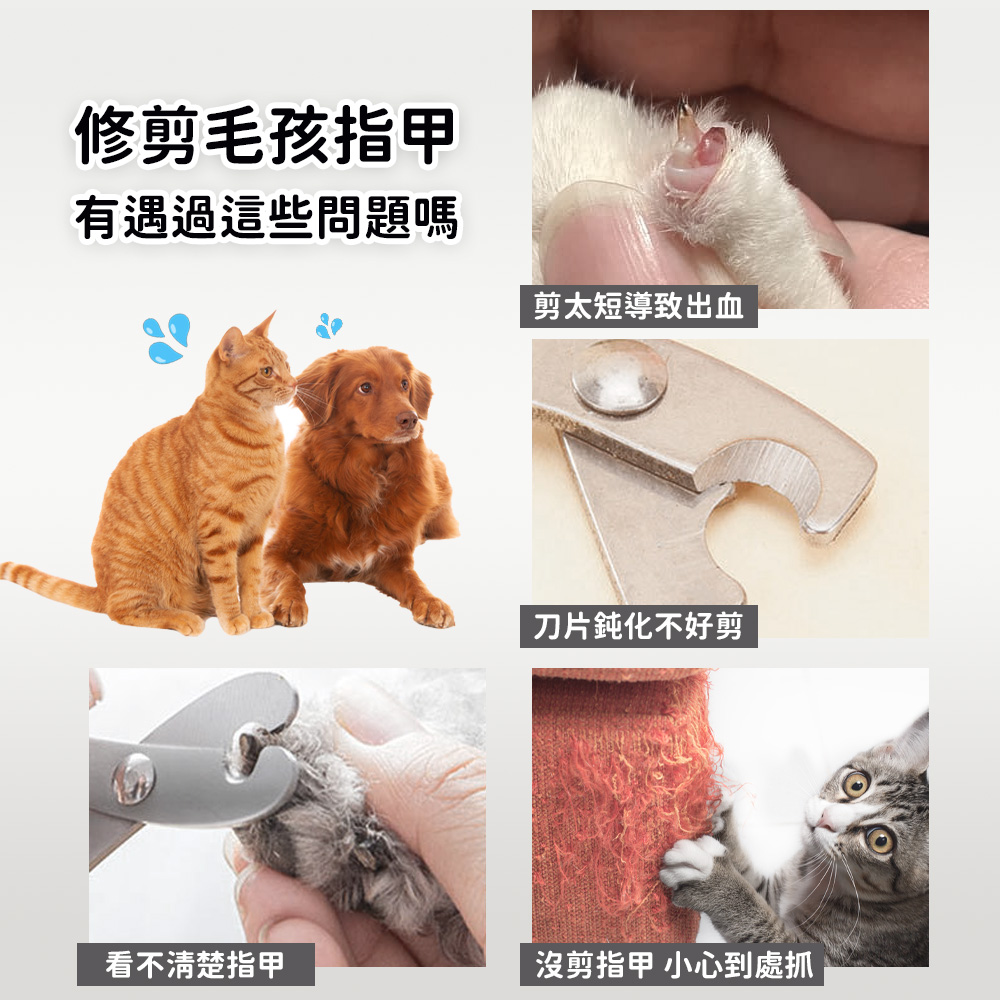 修剪毛孩指甲
有遇過這些問題嗎

剪太短導致出血

刀片鈍化不好剪

看不清楚指甲

沒剪指甲 小心到處抓