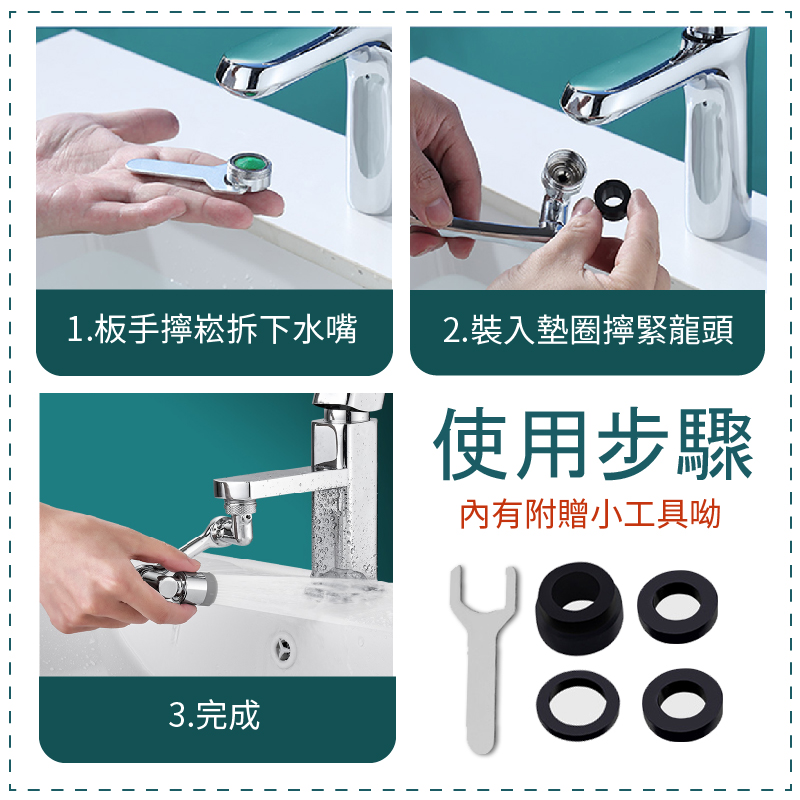 1.板手擰崧拆下水嘴

2.裝入墊圈擰緊龍頭

3.完成

使用步驟

內有附贈小工具呦