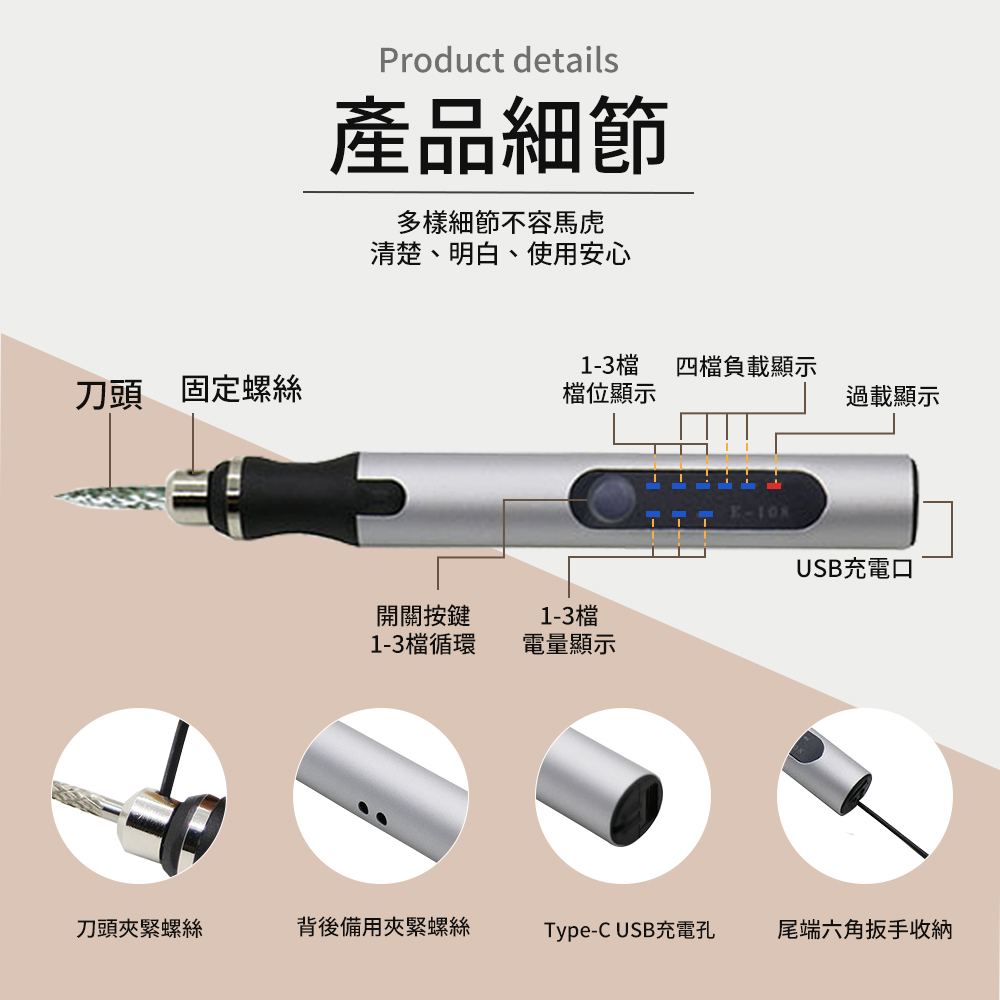 Product details

產品細節

多樣細節不容馬虎
清楚、明白、使用安心

刀頭

固定螺絲

1-3檔
檔位顯示

四檔負載顯示

過載顯示

E-108

USB充電口

開關按鍵
1-3檔循環

1-3檔
電量顯示

刀頭夾緊螺絲

背後備用夾緊螺絲

Type-C USB充電孔

尾端六角扳手收納