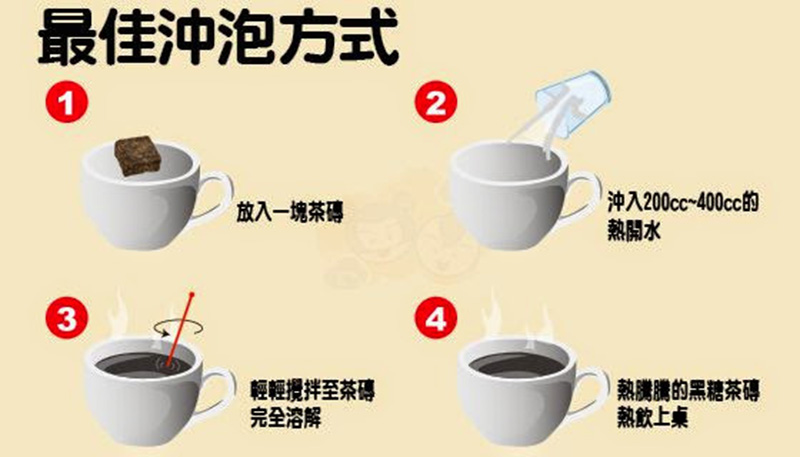 最佳沖泡方式

1
放入一塊茶磚

2
沖入200cc~400cc的熱開水

3
輕輕攪拌至茶磚完全溶解

4
熱騰騰的黑糖茶磚熱飲上桌