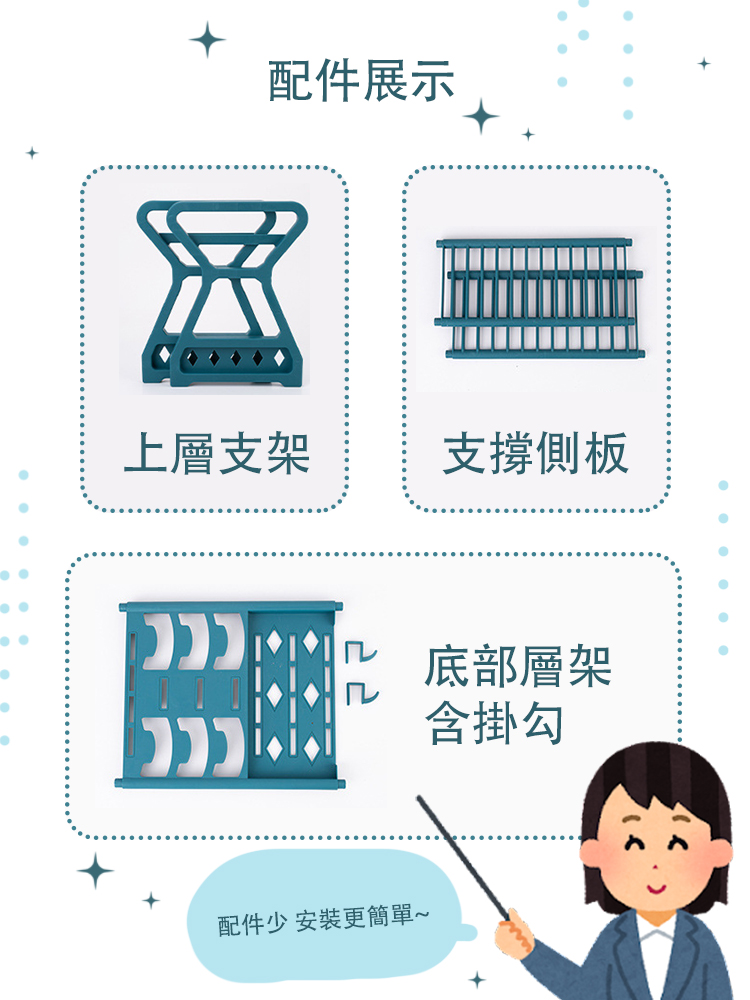 配件展示

上層支架

支撐側板

底部層架
含掛勾

配件少 安裝更簡單~