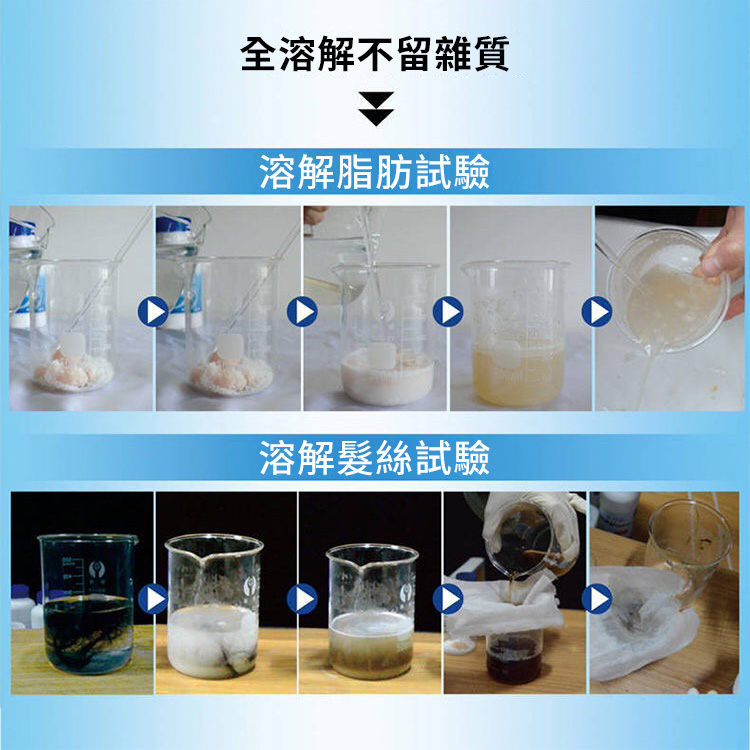 全溶解不留雜質

溶解脂肪試驗

溶解髮絲試驗