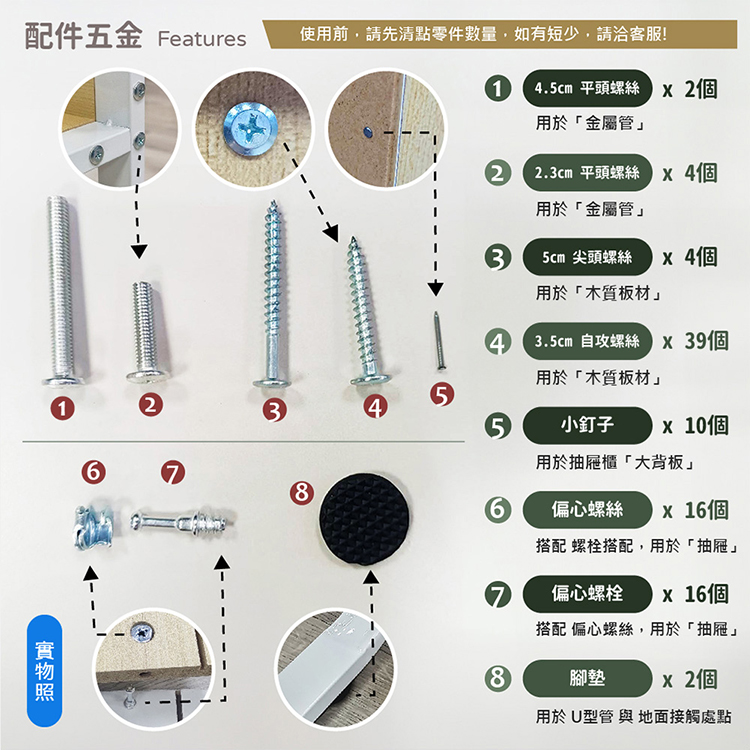 配件五金 Features

使用前，請先清點零件數量，如有短少，請洽客服!

1 2 3 4 5

6 7 8

實物照

1 4.5cm 平頭螺絲 x 2個
用於「金屬管」

2 2.3cm 平頭螺絲 x 4個
用於「金屬管」

3 5cm 尖頭螺絲 x 4個
用於「木質板材」

4 3.5cm 自攻螺絲 x 39個
用於「木質板材」

5 小釘子 x 10個
用於抽屜櫃「大背板」

6 偏心螺絲 x 16個
搭配 螺栓搭配，用於「抽屜」

7 偏心螺栓 x 16個
搭配 偏心螺絲，用於「抽屜」

8 腳墊 x 2個
用於 U型管 與 地面接觸處點