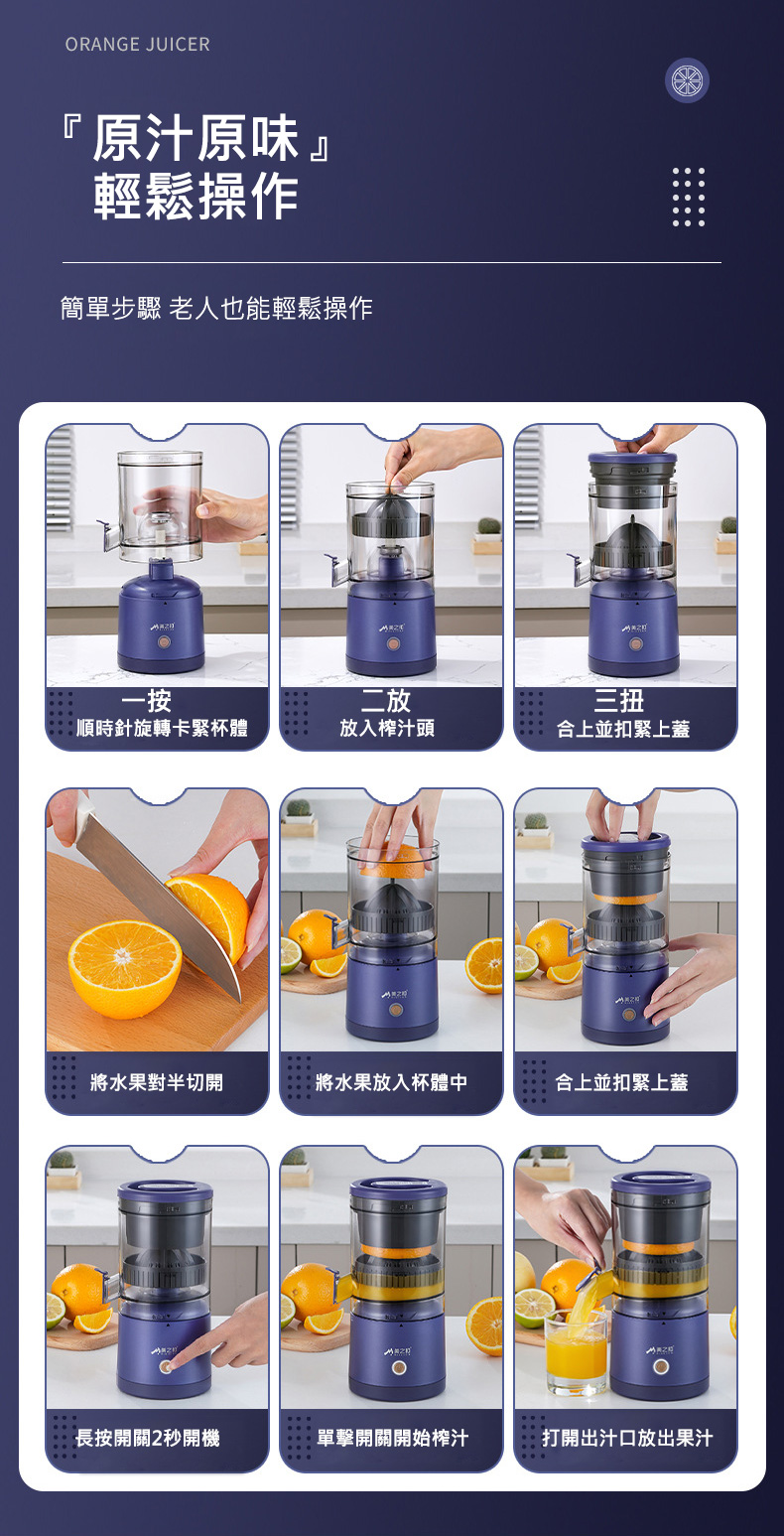 ORANGE JUICER

『原汁原味』
輕鬆操作

簡單步驟 老人也能輕鬆操作

一按
順時針旋轉卡緊杯體

二放
放入榨汁頭

三扭
合上並扣緊上蓋

將水果對半切開

將水果放入杯體中

合上並扣緊上蓋

長按開關2秒開機

單擊開關開始榨汁

打開出汁口放出果汁