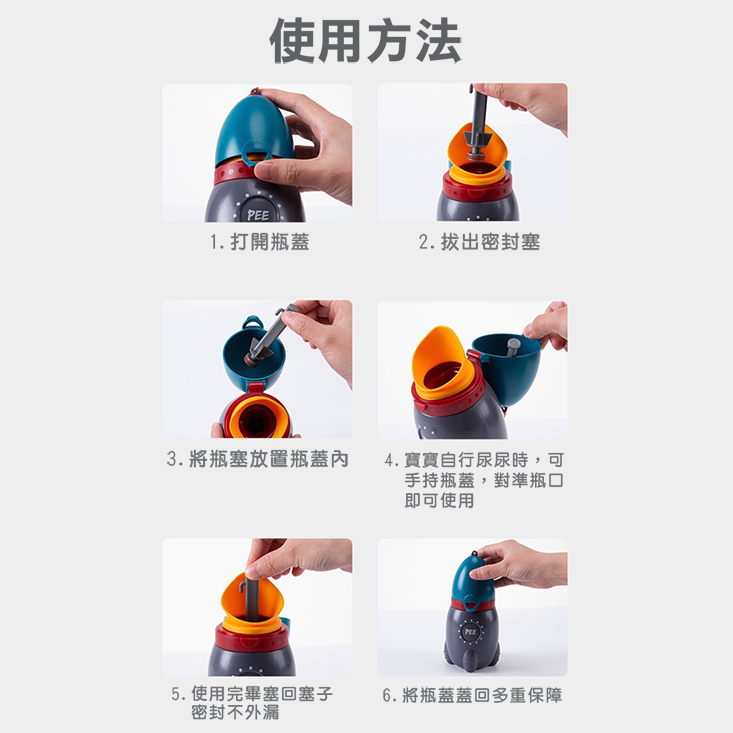 使用方法

PEE

1. 打開瓶蓋

2. 拔出密封塞

3. 將瓶塞放置瓶蓋內

4. 寶寶自行尿尿時，可手持瓶蓋，對準瓶口即可使用

5. 使用完畢塞回塞子密封不外漏

PEE

6. 將瓶蓋蓋回多重保障