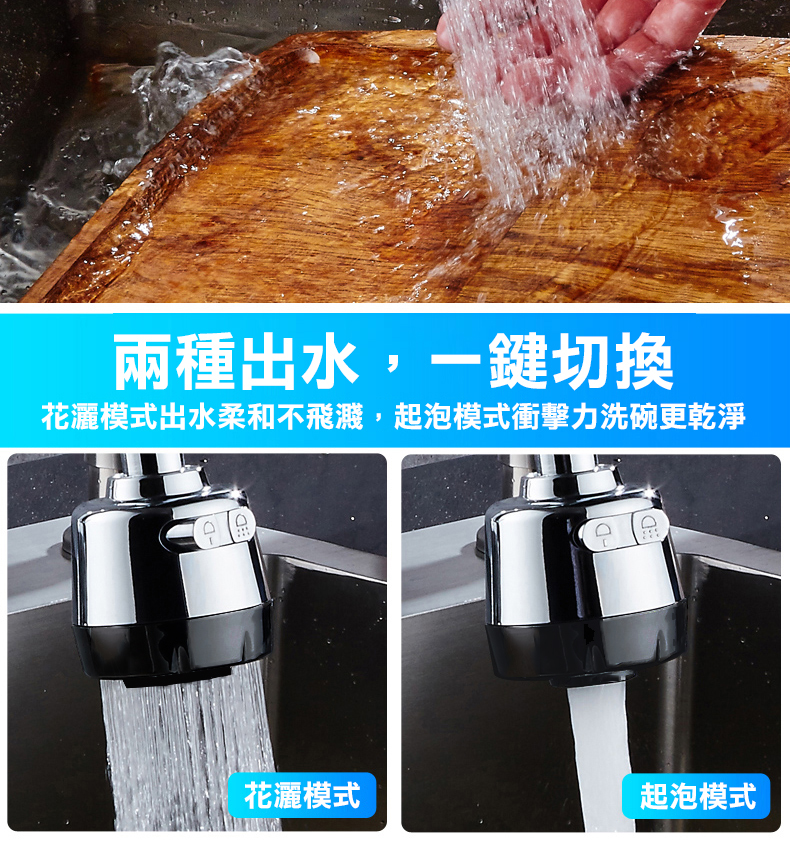 兩種出水，一鍵切換

花灑模式出水柔和不飛濺，起泡模式衝擊力洗碗更乾淨

花灑模式

起泡模式