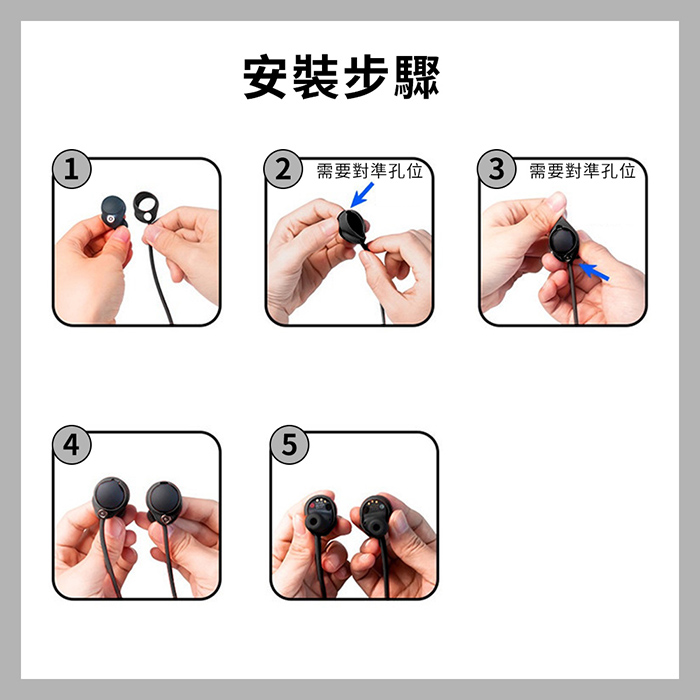 安裝步驟

1

2 需要對準孔位

3 需要對準孔位

4

5