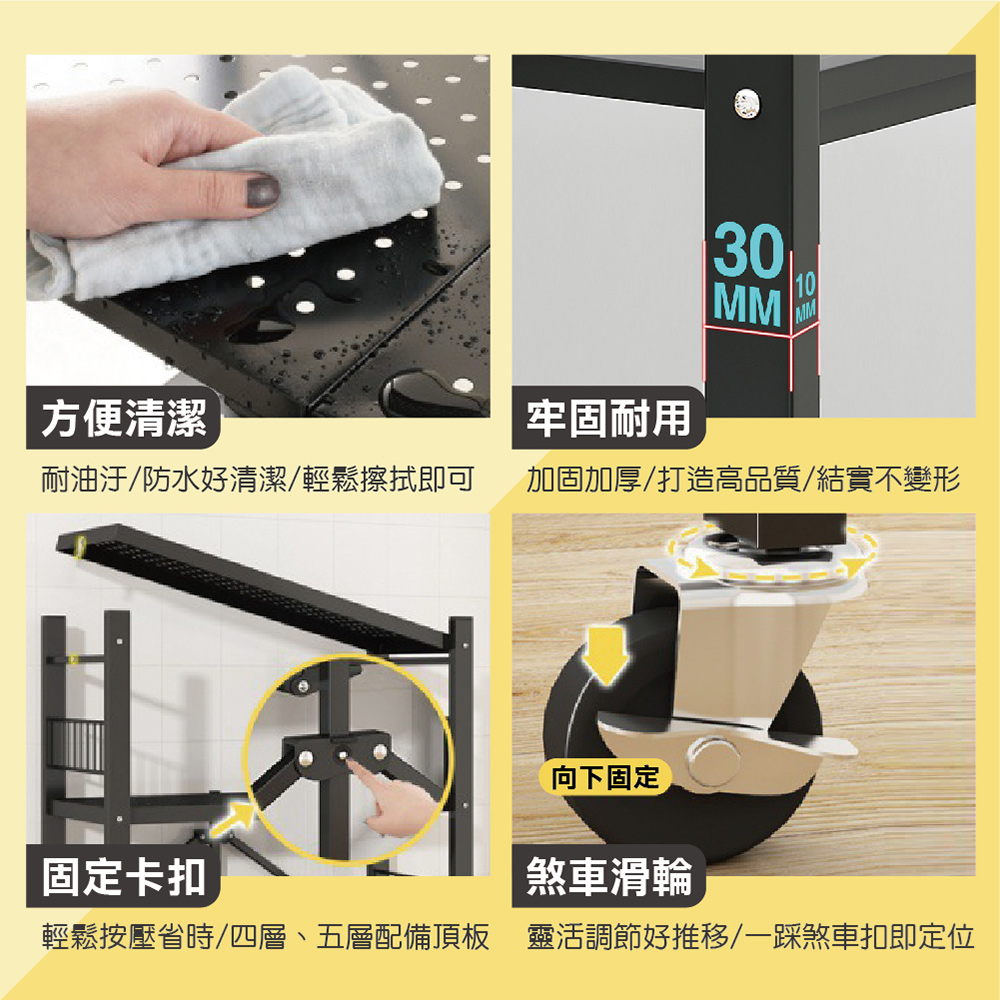 方便清潔

耐油汙/防水好清潔/輕鬆擦拭即可

30 MM

10 MM

牢固耐用

加固加厚/打造高品質/結實不變形

固定卡扣

輕鬆按壓省時/四層、五層配備頂板

向下固定

煞車滑輪

靈活調節好推移/一踩煞車扣即定位