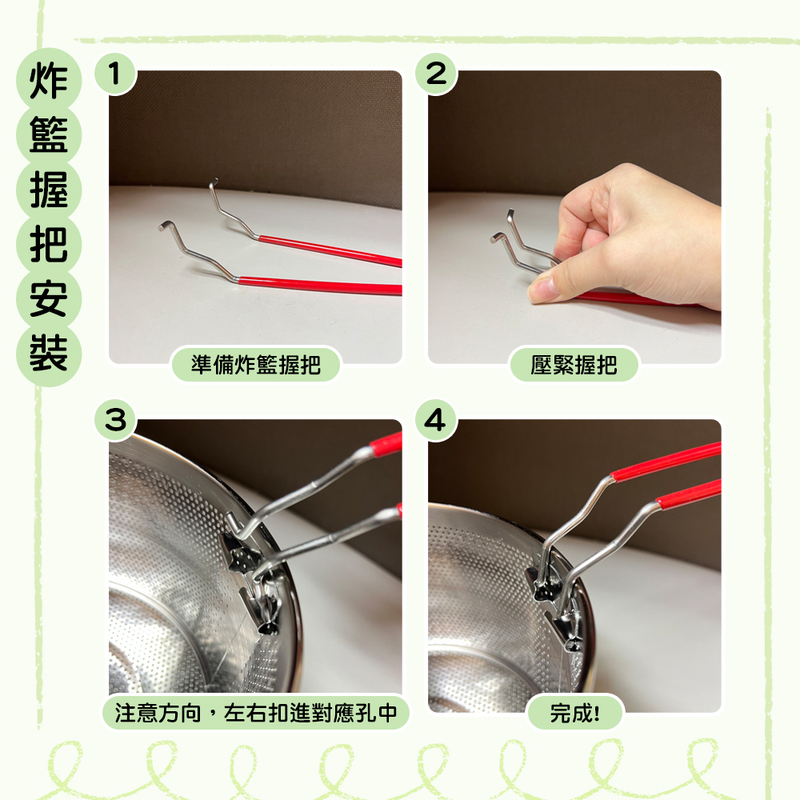 炸籃握把安裝

1
準備炸籃握把

2
壓緊握把

3
注意方向，左右扣進對應孔中

4
完成!