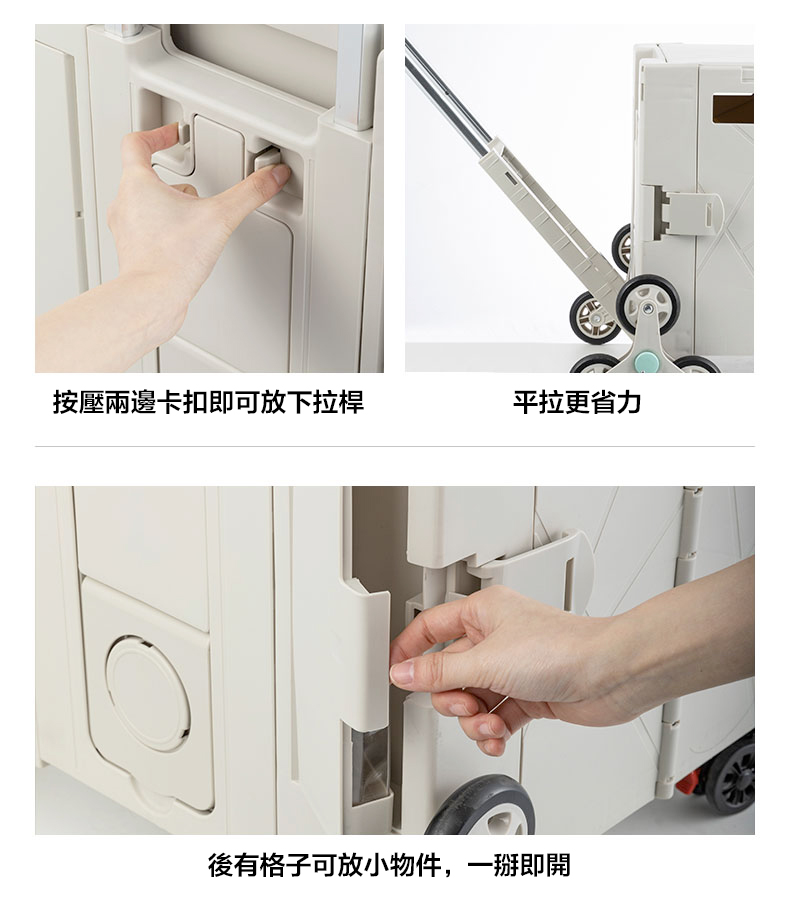 按壓兩邊卡扣即可放下拉桿

平拉更省力

後有格子可放小物件，一掰即開