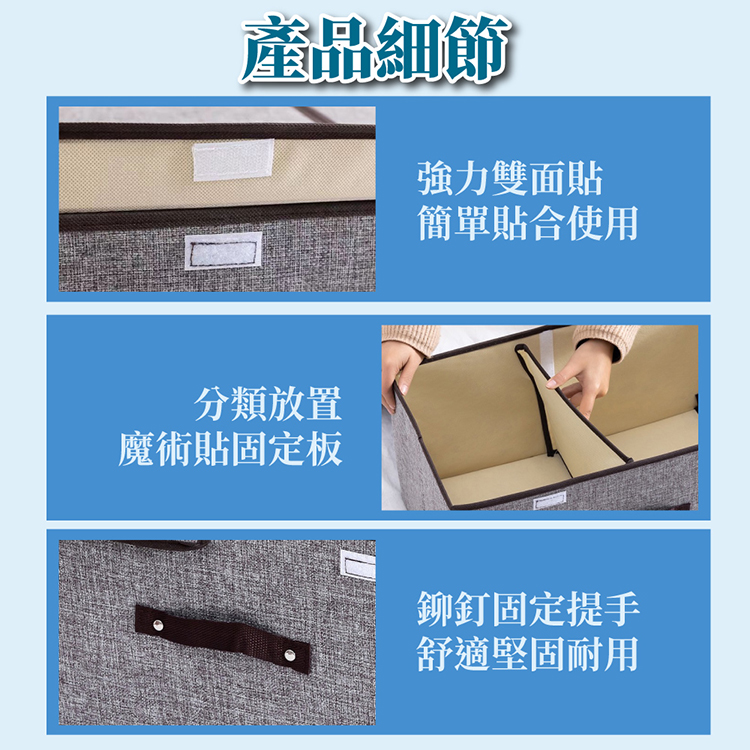 產品細節

強力雙面貼
簡單貼合使用

分類放置
魔術貼固定板

鉚釘固定提手
舒適堅固耐用