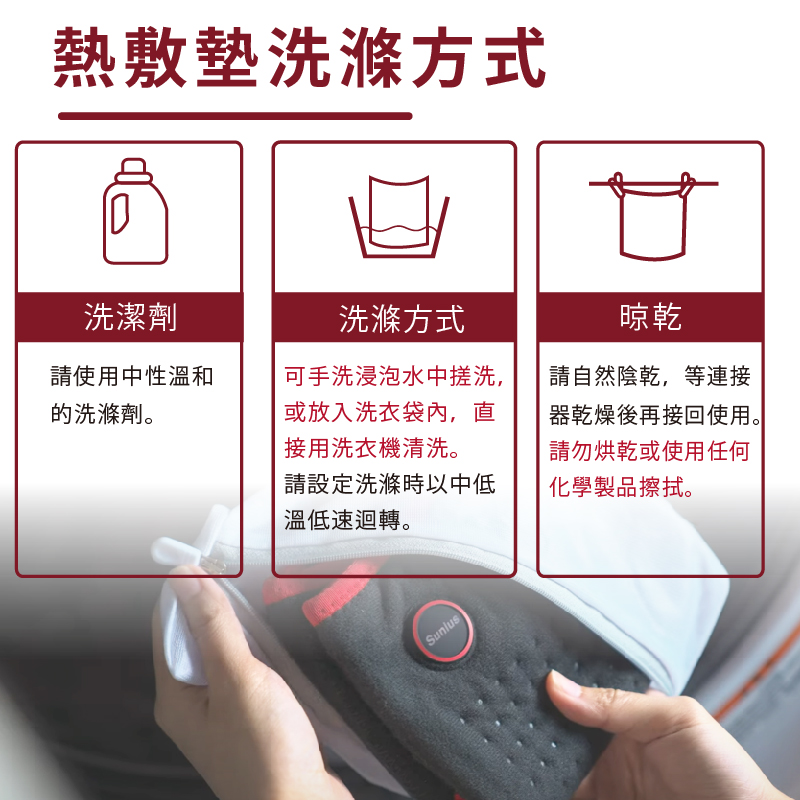 熱敷墊洗滌方式

洗潔劑

請使用中性溫和的洗滌劑。

洗滌方式

可手洗浸泡水中搓洗，或放入洗衣袋內，直接用洗衣機清洗。
請設定洗滌時以中低溫低速迴轉。

晾乾

請自然陰乾，等連接器乾燥後再接回使用。
請勿烘乾或使用任何化學製品擦拭。

Sunlus