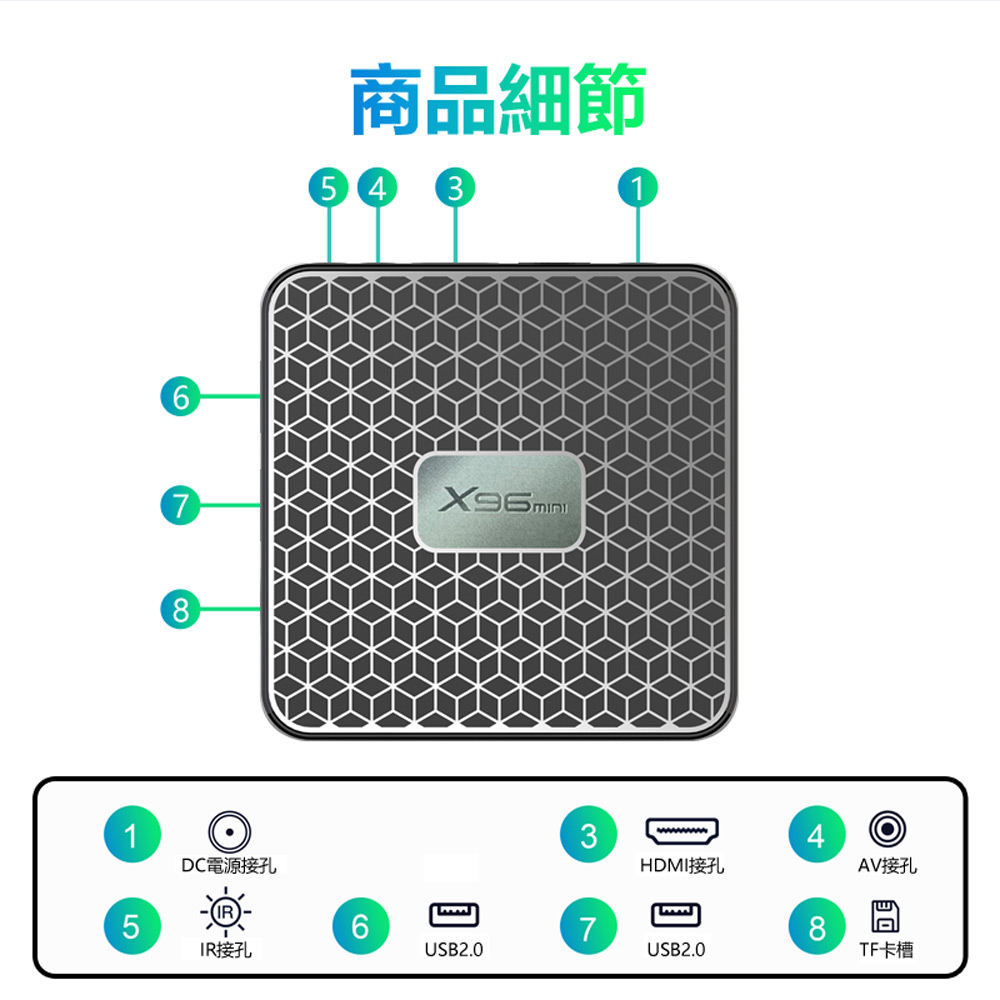 商品細節

5 4 3 1

6
7
8

X96mini

1 DC電源接孔
3 HDMI接孔
4 AV接孔
5 IR IR接孔
6 USB2.0
7 USB2.0
8 TF卡槽