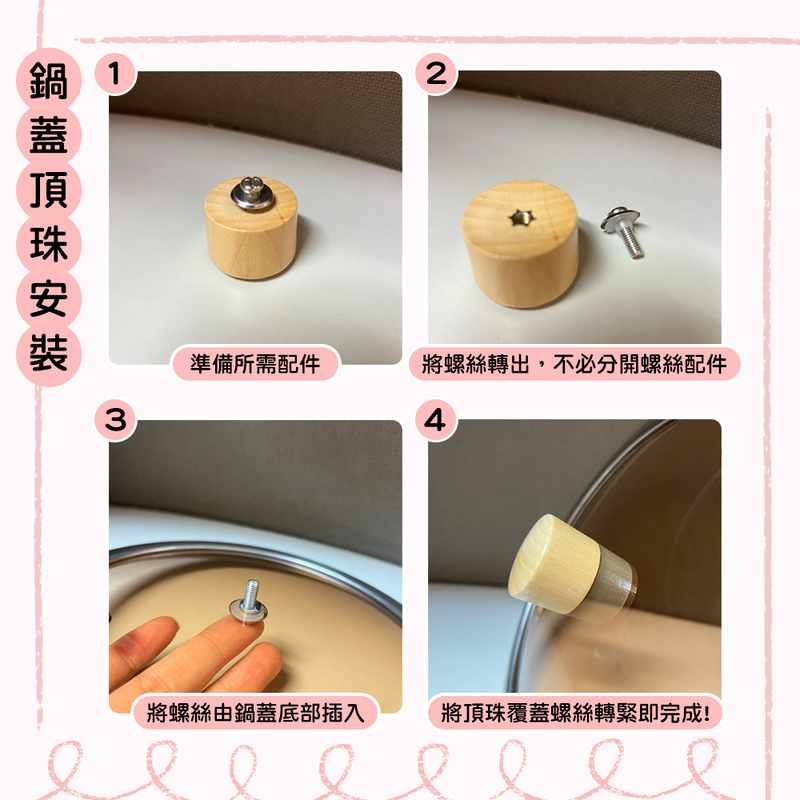 鍋蓋頂珠安裝

1
準備所需配件

2
將螺絲轉出，不必分開螺絲配件

3
將螺絲由鍋蓋底部插入

4
將頂珠覆蓋螺絲轉緊即完成!