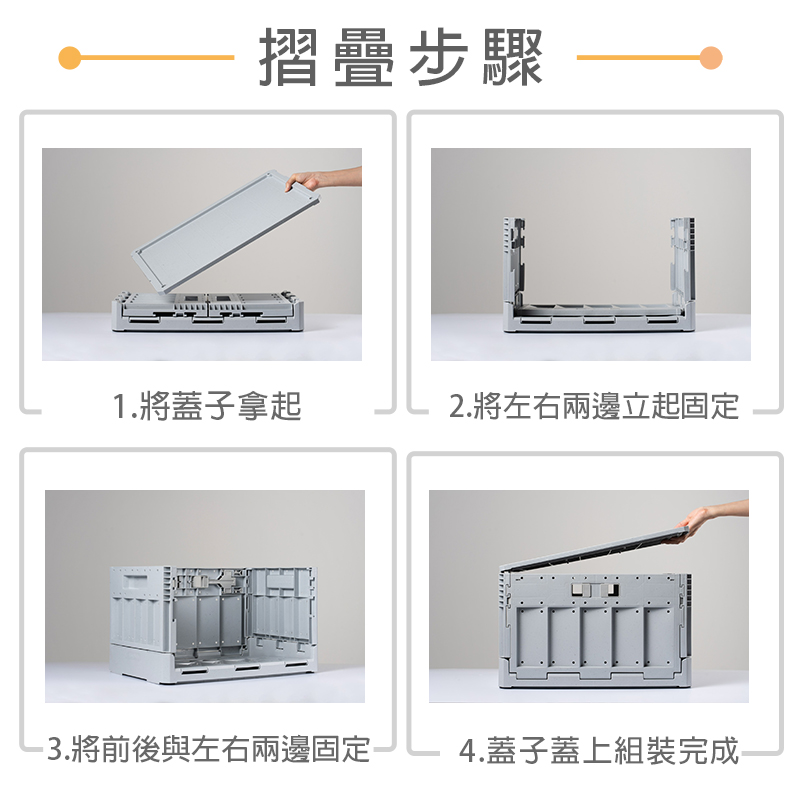 摺疊步驟

1.將蓋子拿起

2.將左右兩邊立起固定

3.將前後與左右兩邊固定

4.蓋子蓋上組裝完成