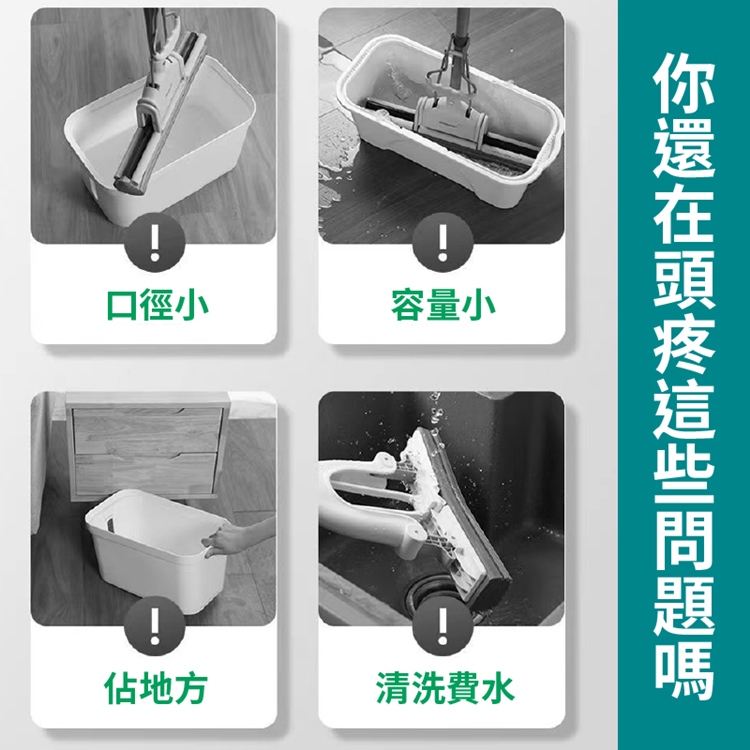 你還在頭疼這些問題嗎

!

口徑小

!

容量小

!

佔地方

!

清洗費水