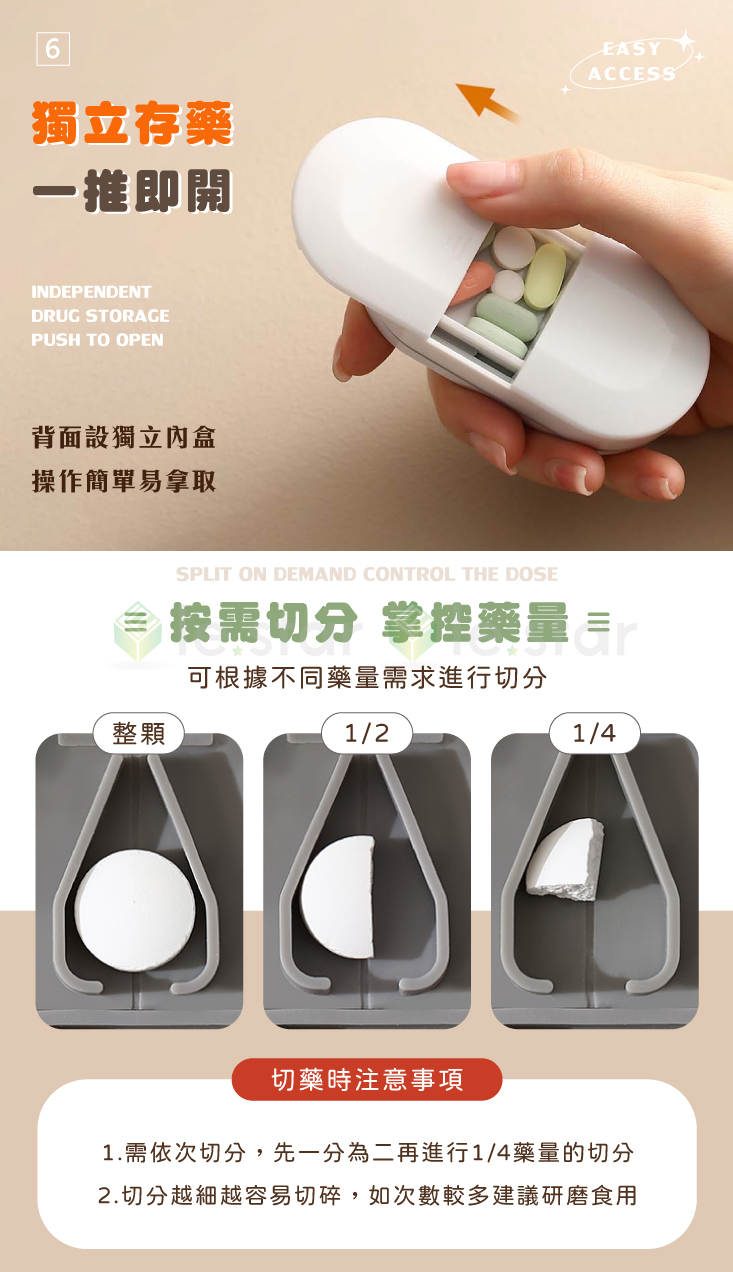 6

EASY ACCESS

獨立存藥
一推即開

INDEPENDENT
DRUG STORAGE
PUSH TO OPEN

背面設獨立內盒
操作簡單易拿取

SPLIT ON DEMAND CONTROL THE DOSE

按需切分 掌控藥量

可根據不同藥量需求進行切分

整顆

1/2

1/4

切藥時注意事項

1.需依次切分，先一分為二再進行1/4藥量的切分
2.切分越細越容易切碎，如次數較多建議研磨食用