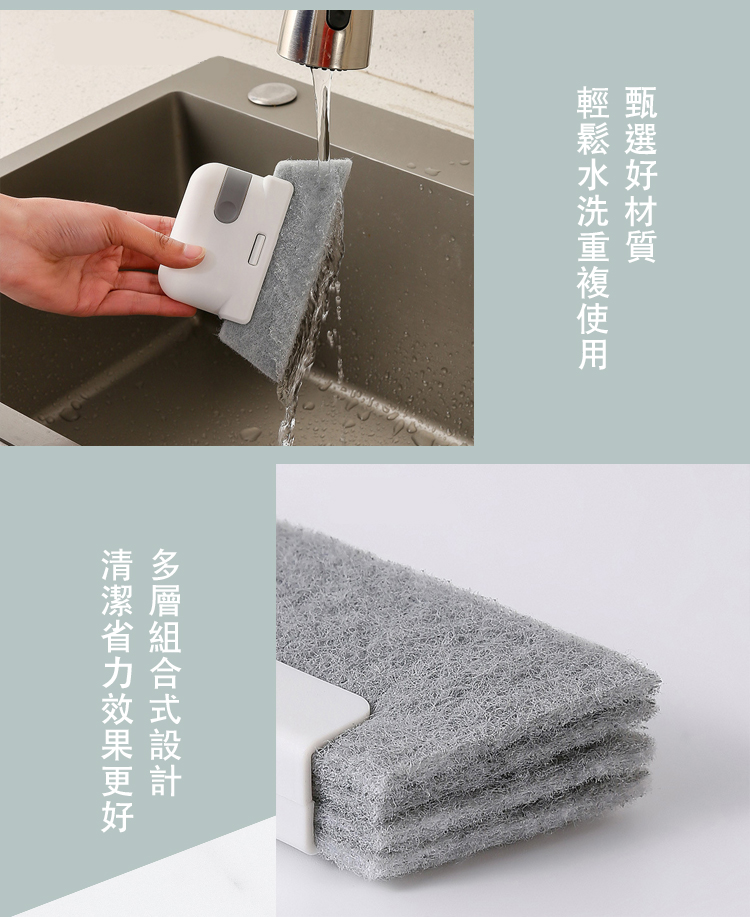 甄選好材質
輕鬆水洗重複使用

多層組合式設計
清潔省力效果更好