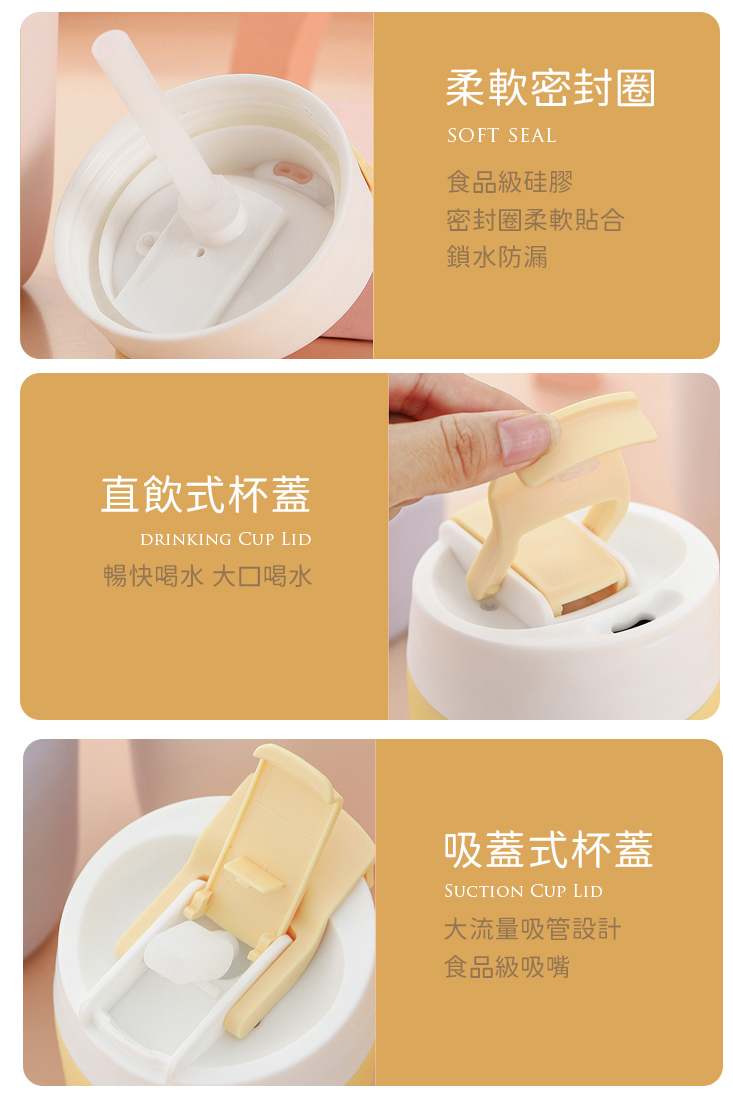 柔軟密封圈
SOFT SEAL
食品級硅膠
密封圈柔軟貼合
鎖水防漏

直飲式杯蓋
DRINKING CUP LID
暢快喝水 大口喝水

吸蓋式杯蓋
SUCTION CUP LID
大流量吸管設計
食品級吸嘴