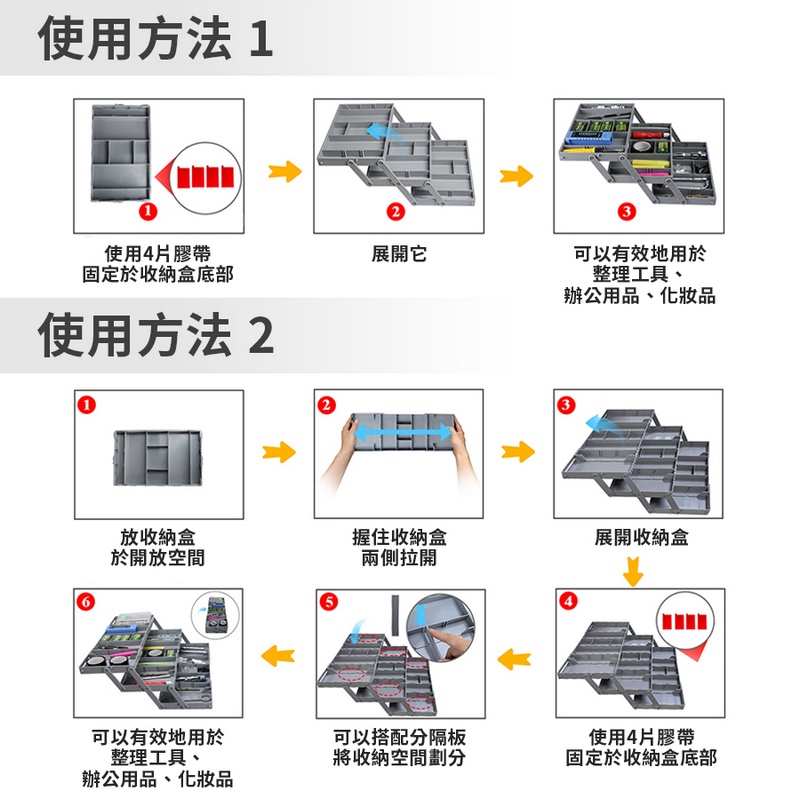 使用方法 1

1
使用4片膠帶
固定於收納盒底部

2
展開它

3
可以有效地用於
整理工具、
辦公用品、化妝品

使用方法 2

1
放收納盒
於開放空間

2
握住收納盒
兩側拉開

3
展開收納盒

4
使用4片膠帶
固定於收納盒底部

5
可以搭配分隔板
將收納空間劃分

6
可以有效地用於
整理工具、
辦公用品、化妝品