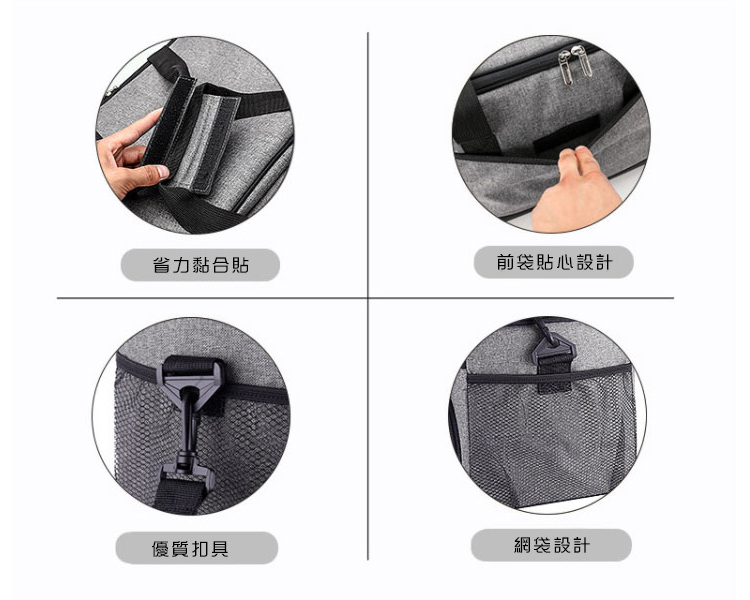 省力黏合貼

前袋貼心設計

優質扣具

網袋設計