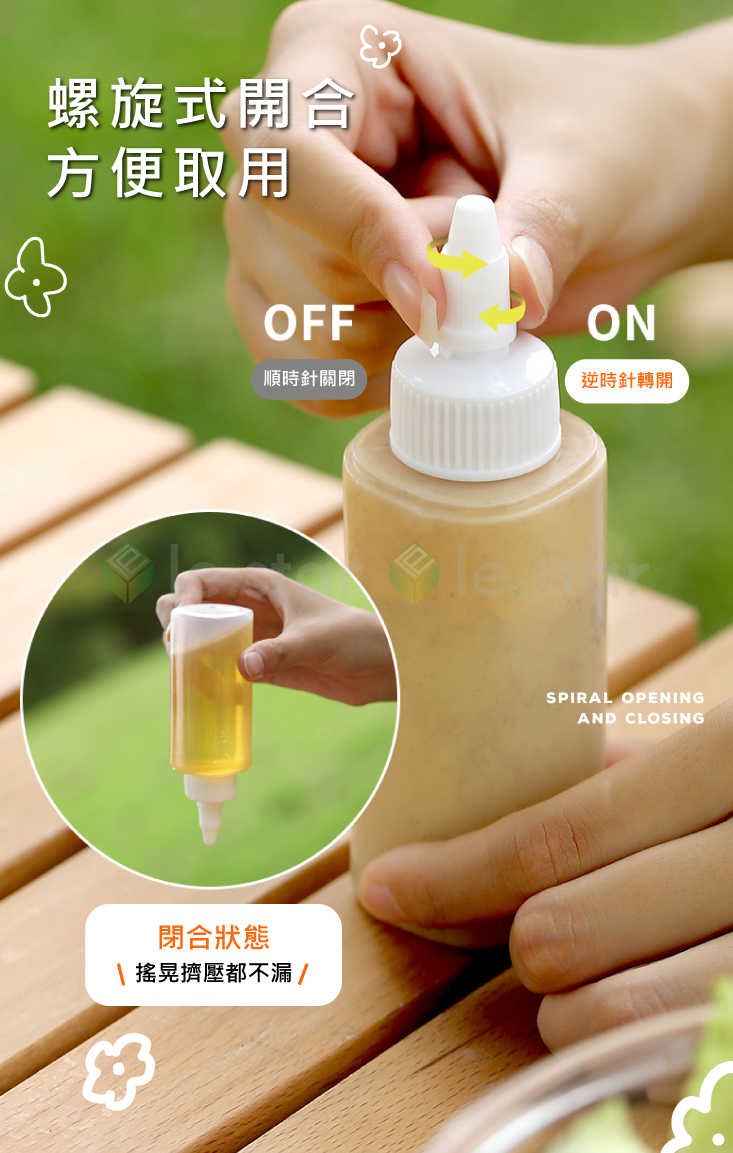 螺旋式開合
方便取用

OFF
順時針關閉

ON
逆時針轉開

le.star le.star

SPIRAL OPENING AND CLOSING

閉合狀態
\ 搖晃擠壓都不漏 /