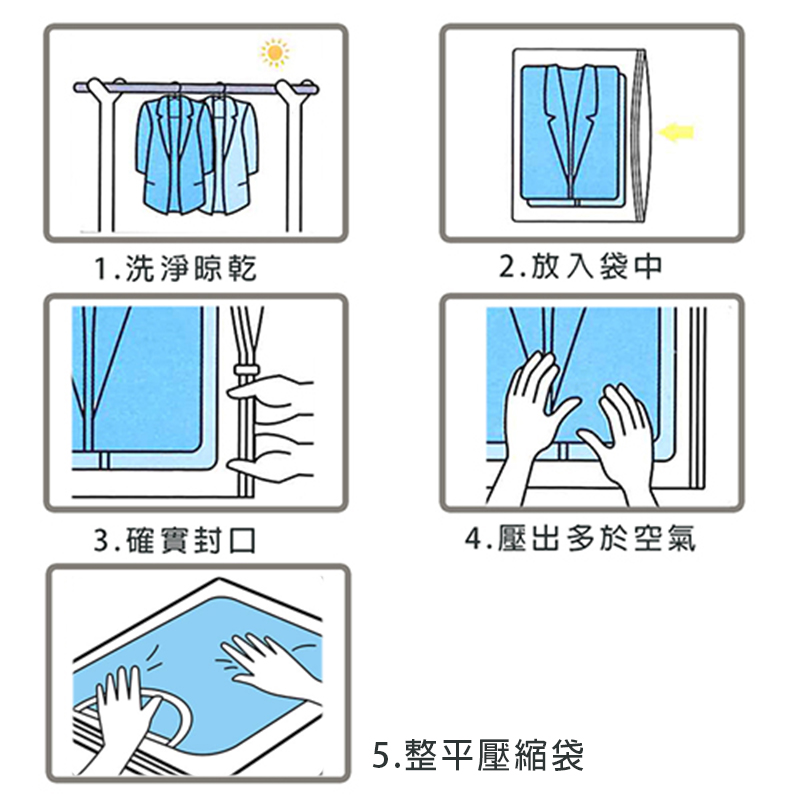 1.洗淨晾乾

2.放入袋中

3.確實封口

4.壓出多於空氣

5.整平壓縮袋