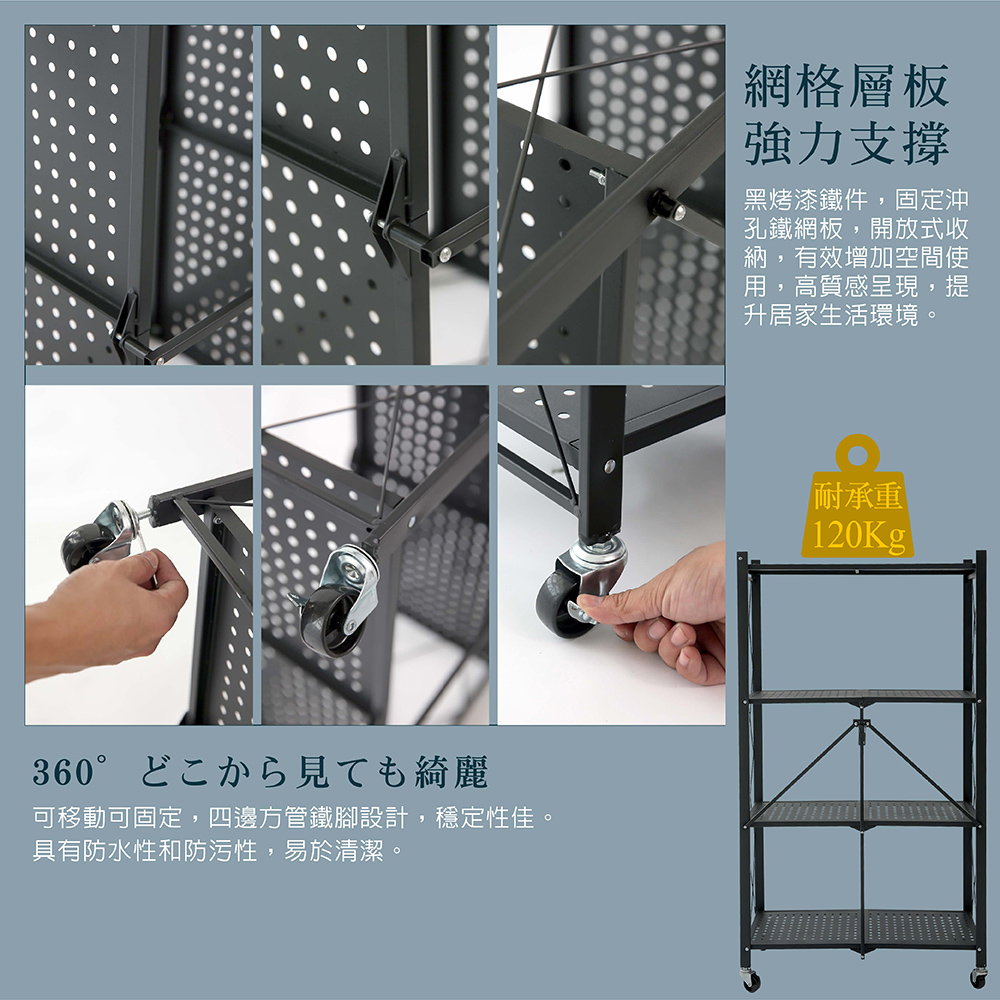 網格層板
強力支撐

黑烤漆鐵件，固定沖孔鐵網板，開放式收納，有效增加空間使用，高質感呈現，提升居家生活環境。

耐承重
120Kg

360° どこから見ても綺麗

可移動可固定，四邊方管鐵腳設計，穩定性佳。
具有防水性和防污性，易於清潔。