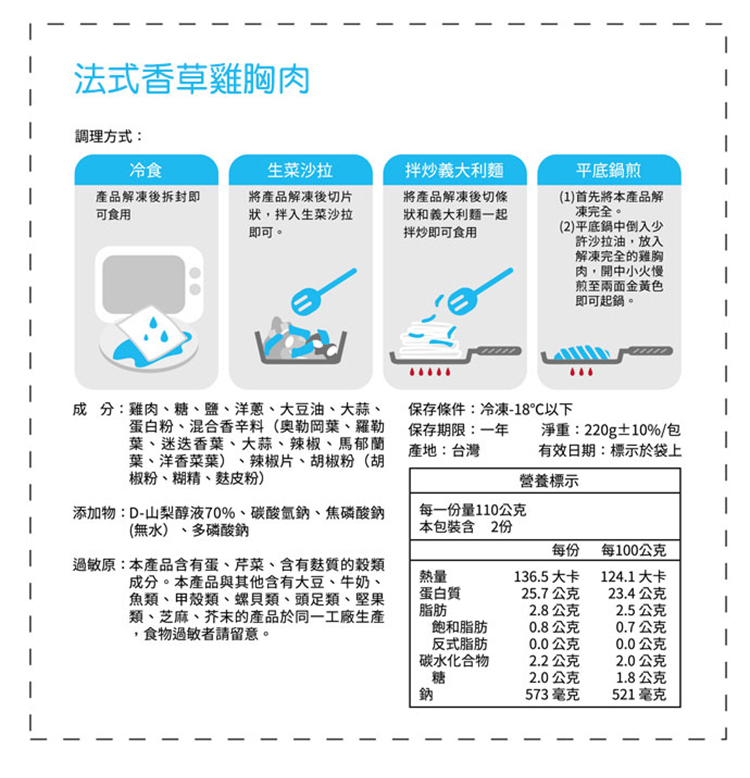 法式香草雞胸肉

調理方式：

冷食
產品解凍後拆封即可食用

生菜沙拉
將產品解凍後切片狀，拌入生菜沙拉即可。

拌炒義大利麵
將產品解凍後切條狀和義大利麵一起拌炒即可食用

平底鍋煎
(1)首先將本產品解凍完全。
(2)平底鍋中倒入少許沙拉油，放入解凍完全的雞胸肉，開中小火慢煎至兩面金黃色即可起鍋。

成　分：雞肉、糖、鹽、洋蔥、大豆油、大蒜、蛋白粉、混合香辛料（奧勒岡葉、羅勒葉、迷迭香葉、大蒜、辣椒、馬郁蘭葉、洋香菜葉）、辣椒片、胡椒粉（胡椒粉、糊精、麩皮粉）

添加物：D-山梨醇液70%、碳酸氫鈉、焦磷酸鈉(無水)、多磷酸鈉

過敏原：本產品含有蛋、芹菜、含有麩質的穀類成分。本產品與其他含有大豆、牛奶、魚類、甲殼類、螺貝類、頭足類、堅果類、芝麻、芥末的產品於同一工廠生產，食物過敏者請留意。

保存條件：冷凍-18°C以下
保存期限：一年　淨重：220g±10%/包
產地：台灣　有效日期：標示於袋上

營養標示
每一份量110公克
本包裝含　2份

| | 每份 | 每100公克 |
|---|---|---|
| 熱量 | 136.5 大卡 | 124.1 大卡 |
| 蛋白質 | 25.7 公克 | 23.4 公克 |
| 脂肪 | 2.8 公克 | 2.5 公克 |
| 飽和脂肪 | 0.8 公克 | 0.7 公克 |
| 反式脂肪 | 0.0 公克 | 0.0 公克 |
| 碳水化合物 | 2.2 公克 | 2.0 公克 |
| 糖 | 2.0 公克 | 1.8 公克 |
| 鈉 | 573 毫克 | 521 毫克 |