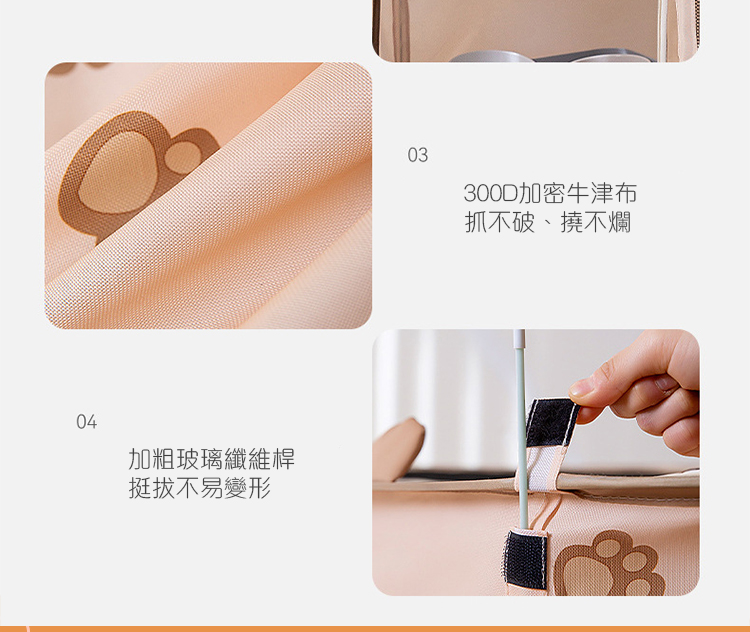 03

300D加密牛津布
抓不破、撓不爛

04

加粗玻璃纖維桿
挺拔不易變形