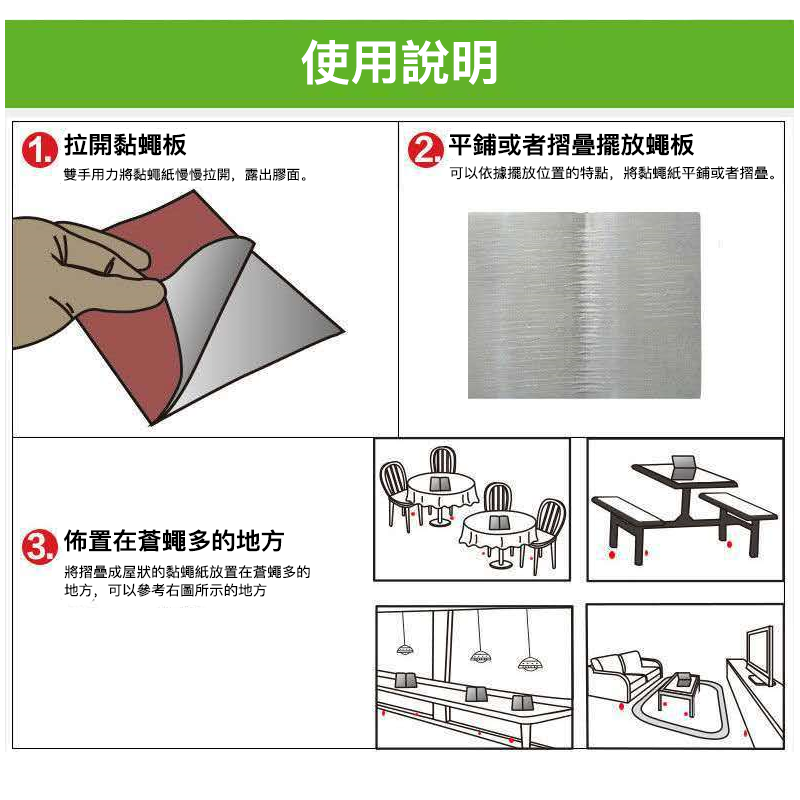 使用說明

1. 拉開黏蠅板
雙手用力將黏蠅紙慢慢拉開，露出膠面。

2. 平鋪或者摺疊擺放蠅板
可以依據擺放位置的特點，將黏蠅紙平鋪或者摺疊。

3. 佈置在蒼蠅多的地方
將摺疊成屋狀的黏蠅紙放置在蒼蠅多的地方，可以參考右圖所示的地方