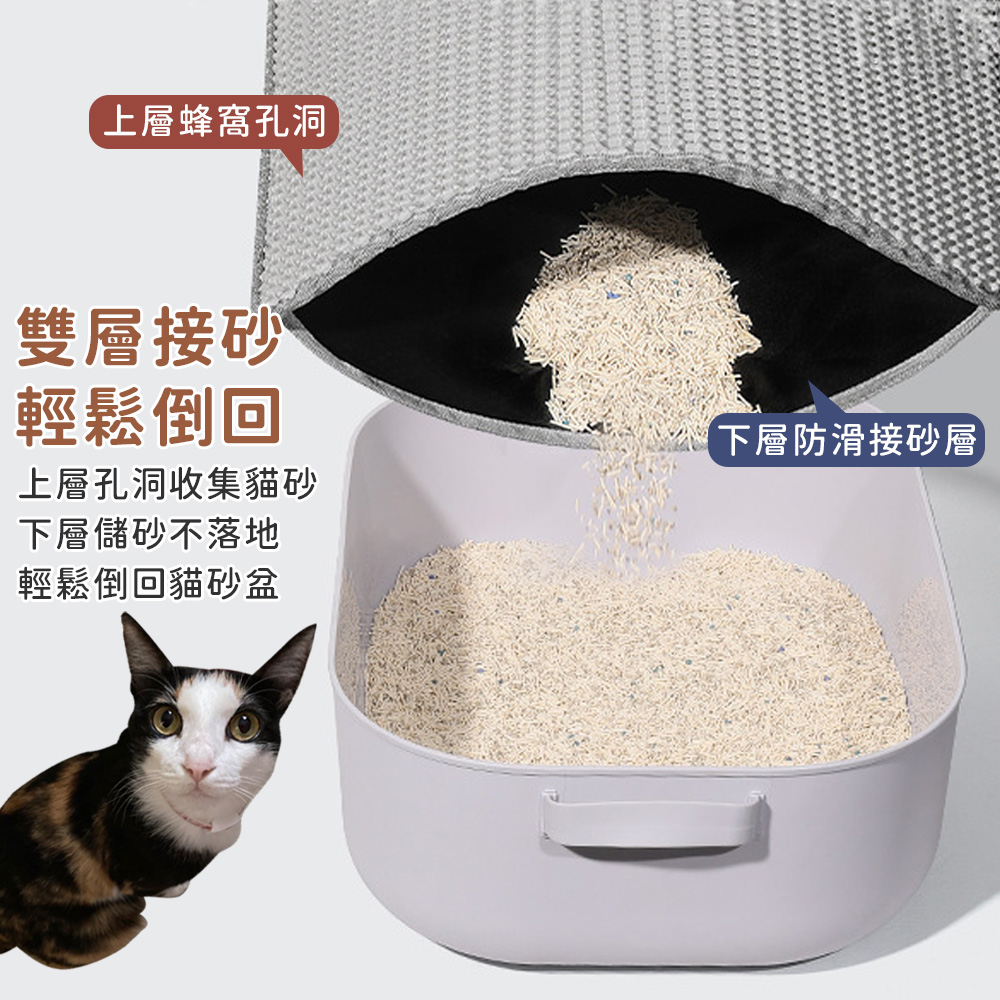 上層蜂窩孔洞

雙層接砂
輕鬆倒回

上層孔洞收集貓砂
下層儲砂不落地
輕鬆倒回貓砂盆

下層防滑接砂層