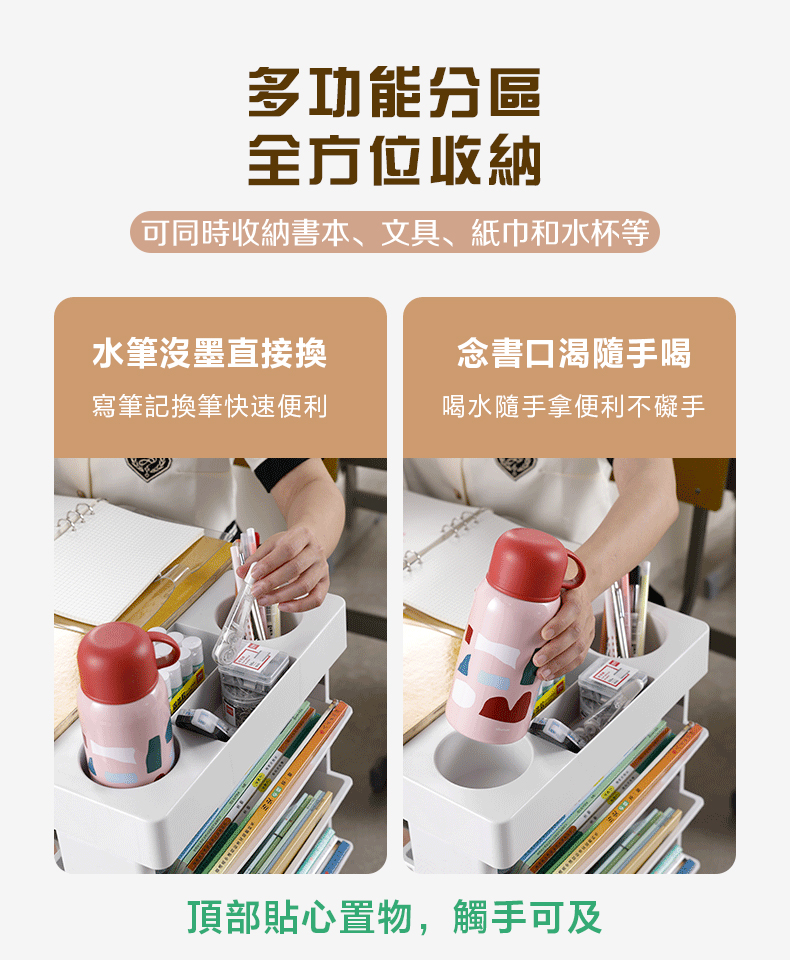 多功能分區
全方位收納

可同時收納書本、文具、紙巾和水杯等

水筆沒墨直接換

寫筆記換筆快速便利

念書口渴隨手喝

喝水隨手拿便利不礙手

頂部貼心置物，觸手可及