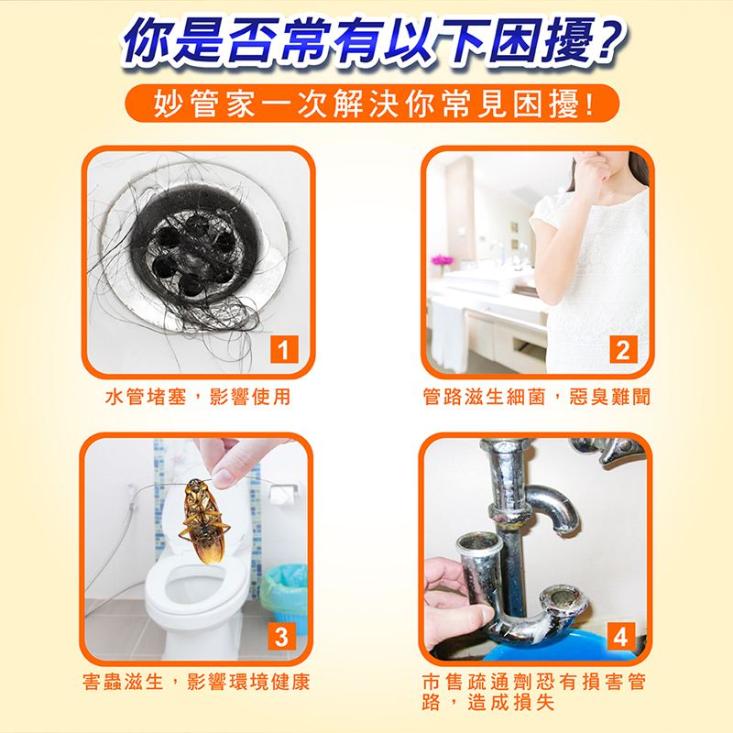 你是否常有以下困擾?

妙管家一次解決你常見困擾!

1

水管堵塞，影響使用

2

管路滋生細菌，惡臭難聞

3

害蟲滋生，影響環境健康

4

市售疏通劑恐有損害管路，造成損失