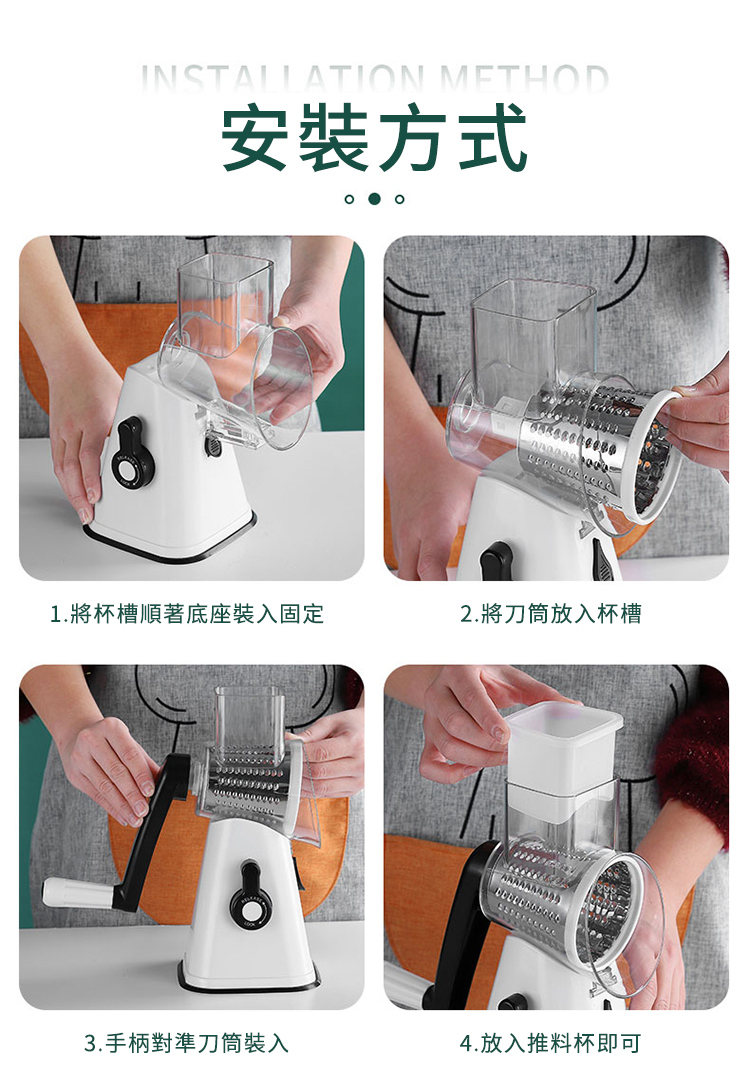 INSTALLATION METHOD

安裝方式

1.將杯槽順著底座裝入固定

2.將刀筒放入杯槽

3.手柄對準刀筒裝入

4.放入推料杯即可